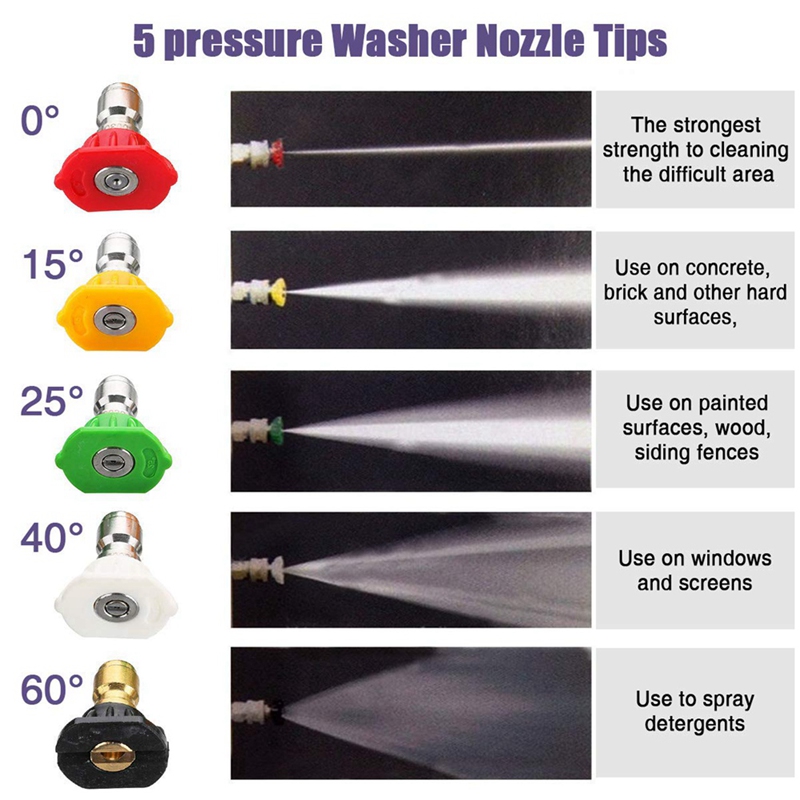 5 pressure Washer Nozzle Tips

0°

The strongest strength to cleaning the difficult area

15°

Use on concrete, brick and other hard surfaces,

25°

Use on painted surfaces, wood, siding fences

40°

Use on windows and screens

60°

Use to spray detergents