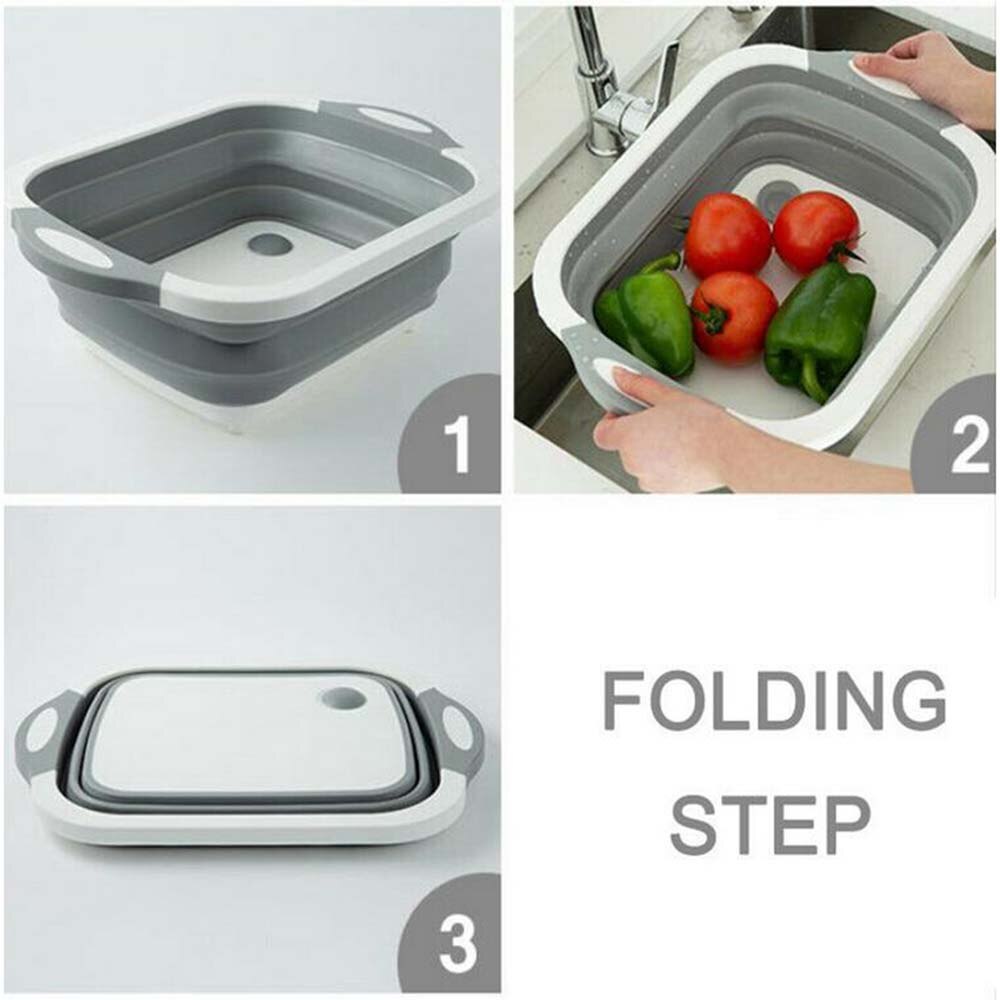 1

2

3

FOLDING STEP