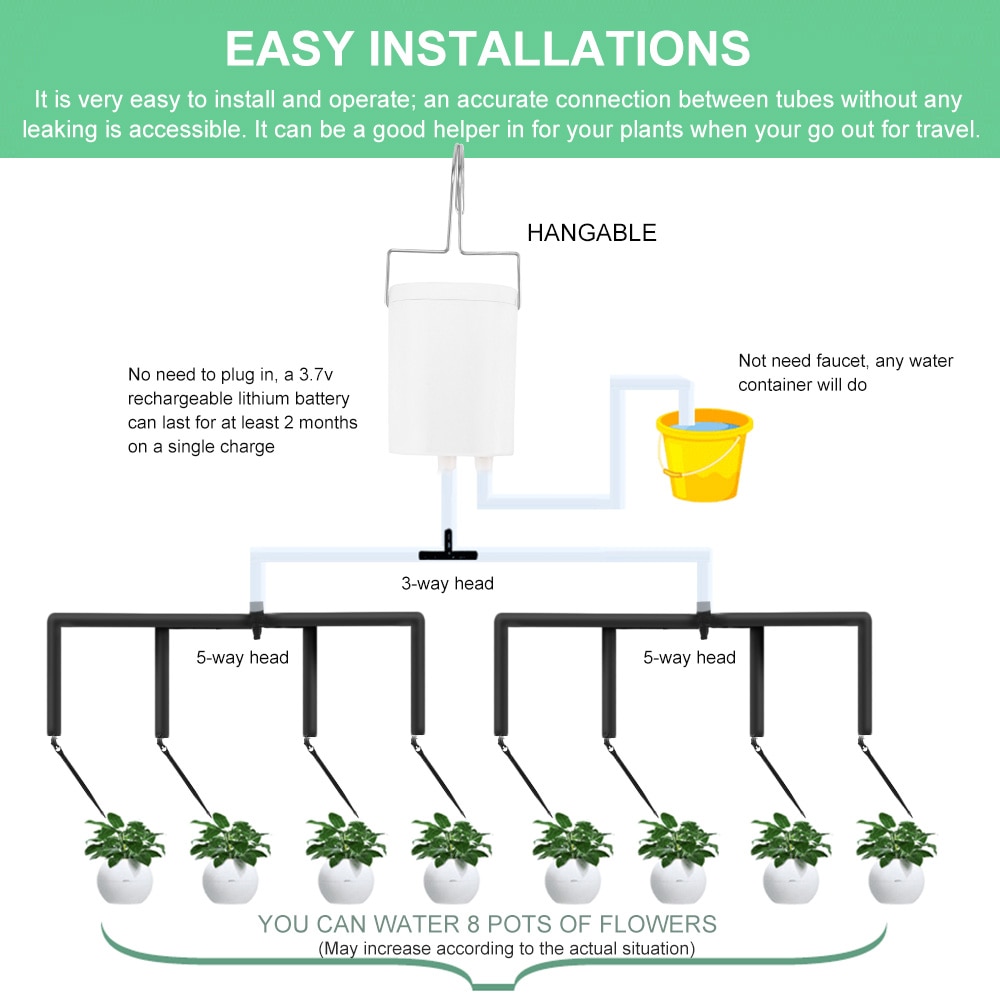 EASY INSTALLATIONS

It is very easy to install and operate; an accurate connection between tubes without any leaking is accessible. It can be a good helper in for your plants when your go out for travel.

HANGABLE

No need to plug in, a 3.7v rechargeable lithium battery can last for at least 2 months on a single charge

Not need faucet, any water container will do

3-way head

5-way head

5-way head

YOU CAN WATER 8 POTS OF FLOWERS
(May increase according to the actual situation)