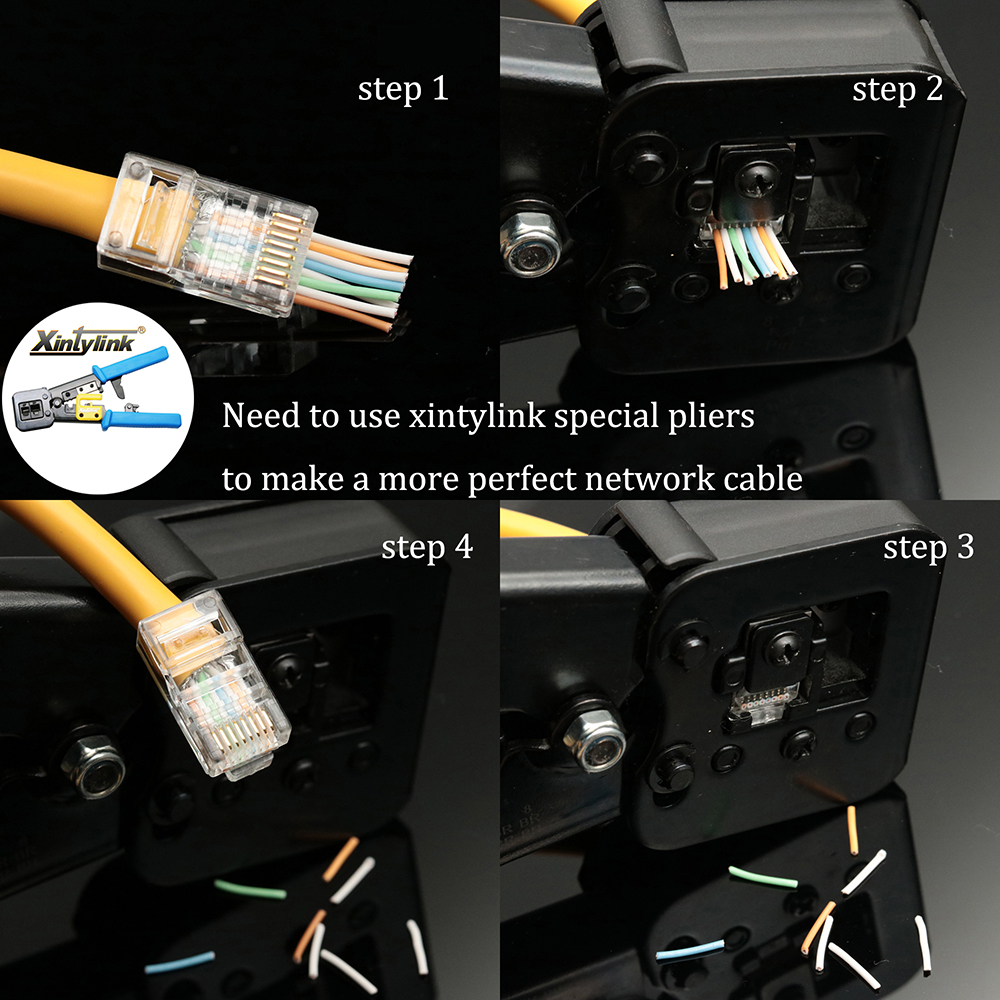 step 1

step 2

xintylink®

Need to use xintylink special pliers

to make a more perfect network cable

step 4

step 3