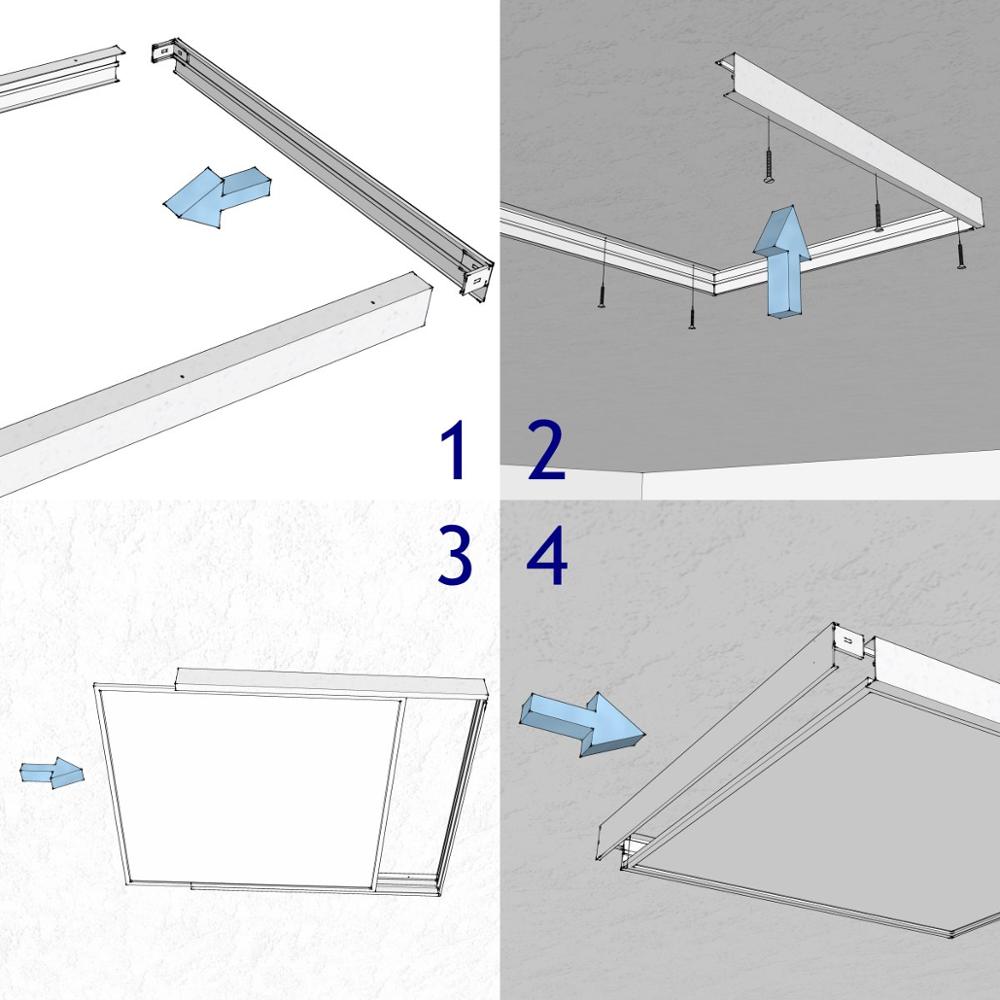 1 2

3 4