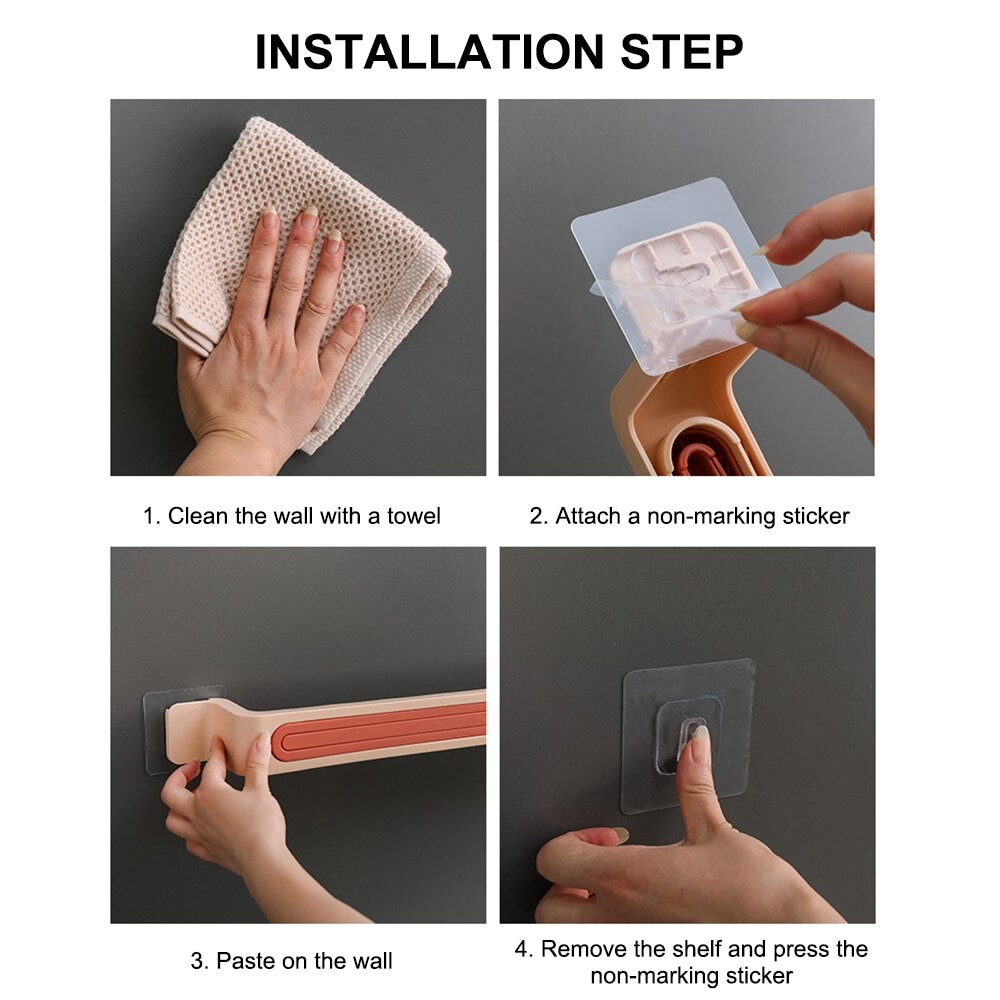 INSTALLATION STEP

1. Clean the wall with a towel

2. Attach a non-marking sticker

3. Paste on the wall

4. Remove the shelf and press the non-marking sticker