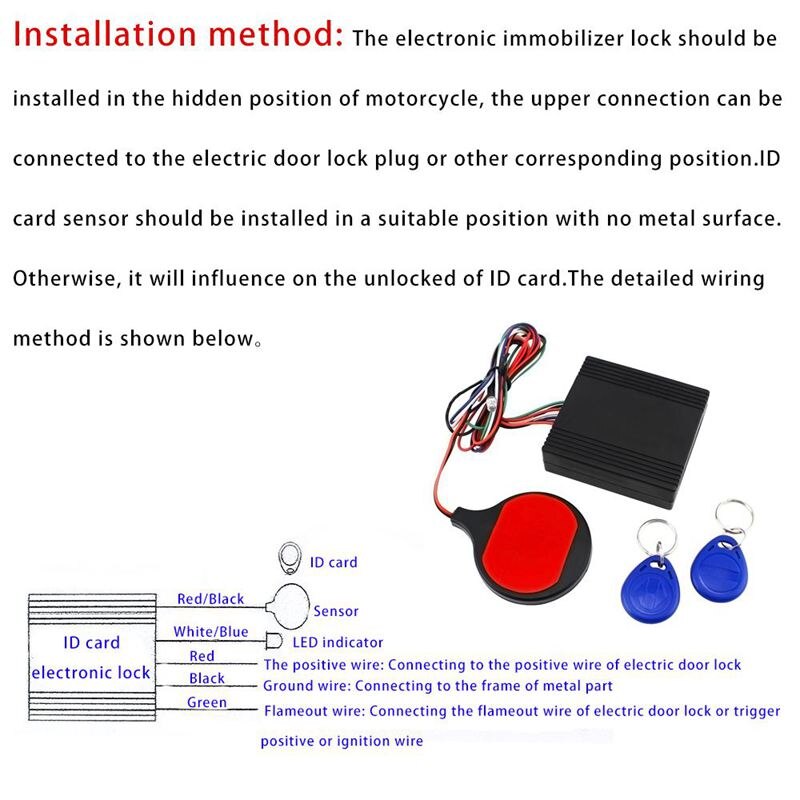 Installation method: The electronic immobilizer lock should be installed in the hidden position of motorcycle, the upper connection can be connected to the electric door lock plug or other corresponding position.ID card sensor should be installed in a suitable position with no metal surface. Otherwise, it will influence on the unlocked of ID card.The detailed wiring method is shown below。

ID card

ID card electronic lock

Red/Black
Sensor

White/Blue
LED indicator

Red
The positive wire: Connecting to the positive wire of electric door lock

Black
Ground wire: Connecting to the frame of metal part

Green
Flameout wire: Connecting the flameout wire of electric door lock or trigger positive or ignition wire