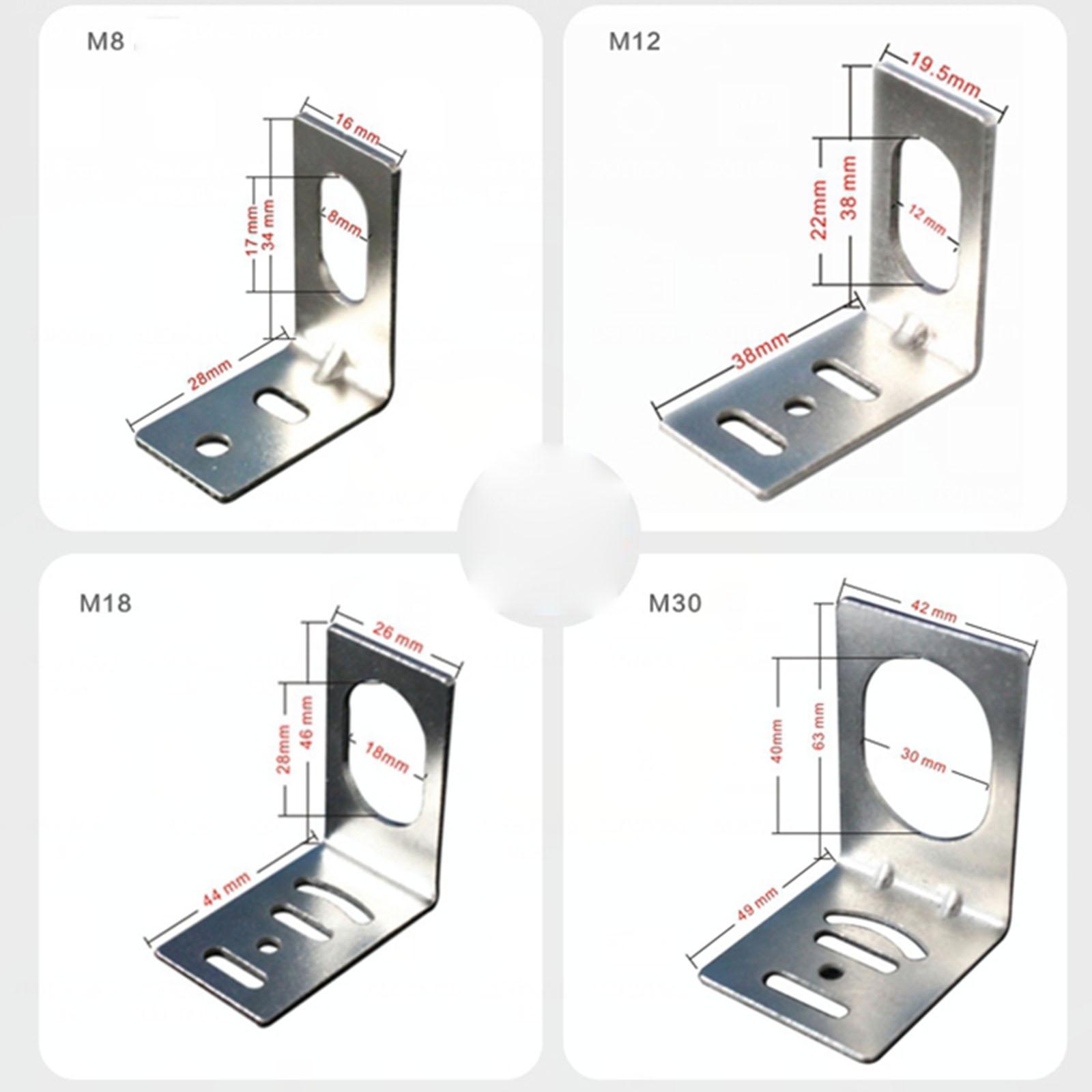 M8

16 mm

17 mm

34 mm

8mm

28mm

M12

19.5mm

22mm

38 mm

12 mm

38mm

M18

26 mm

28mm

46 mm

18mm

44 mm

M30

42 mm

40mm

63 mm

30 mm

49 mm