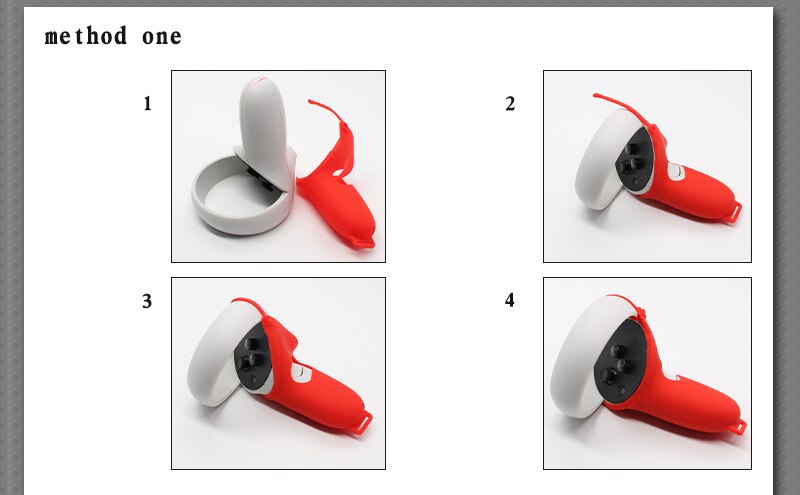 method one

1

2

3

4