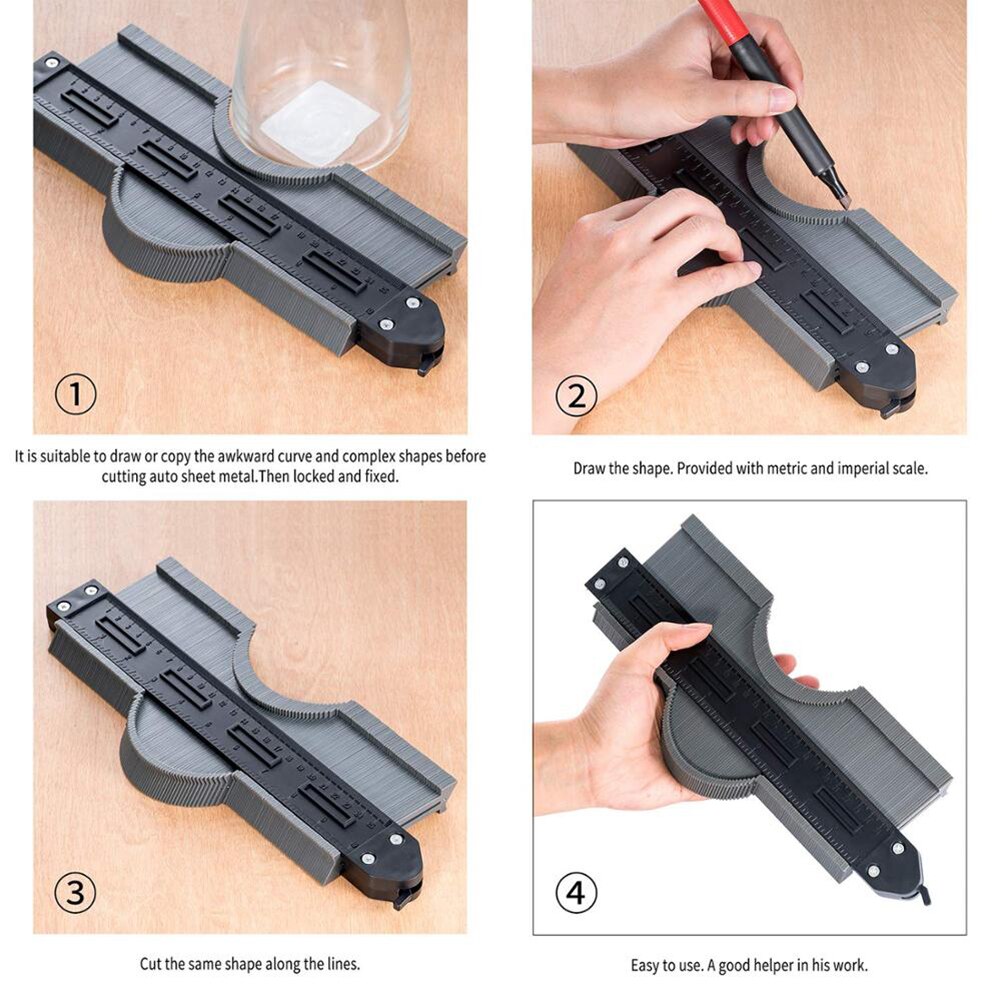 ①

It is suitable to draw or copy the awkward curve and complex shapes before cutting auto sheet metal.Then locked and fixed.

②

Draw the shape. Provided with metric and imperial scale.

③

Cut the same shape along the lines.

④

Easy to use. A good helper in his work.