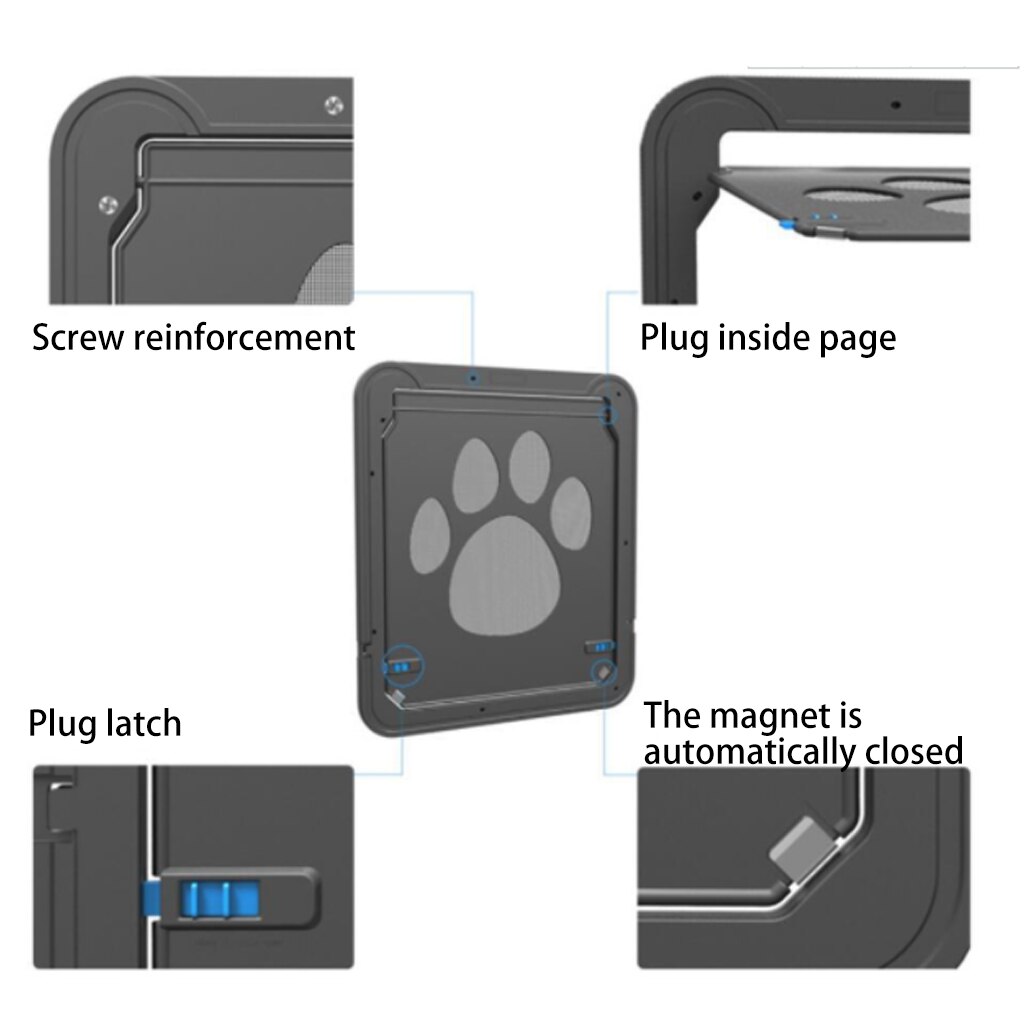 Screw reinforcement

Plug inside page

Plug latch

The magnet is automatically closed