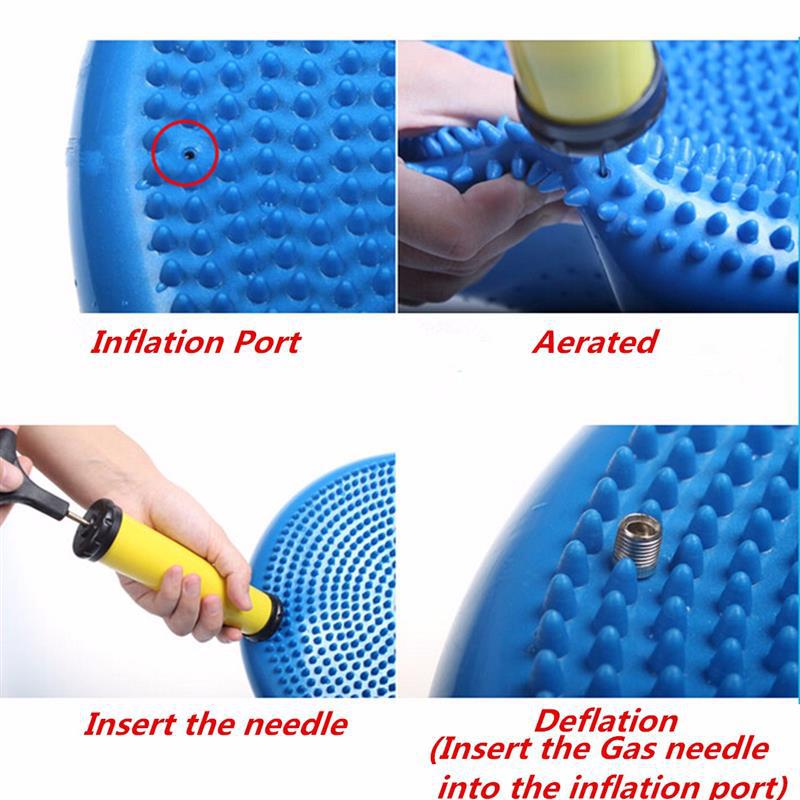 Inflation Port

Aerated

Insert the needle

Deflation
(Insert the Gas needle into the inflation port)