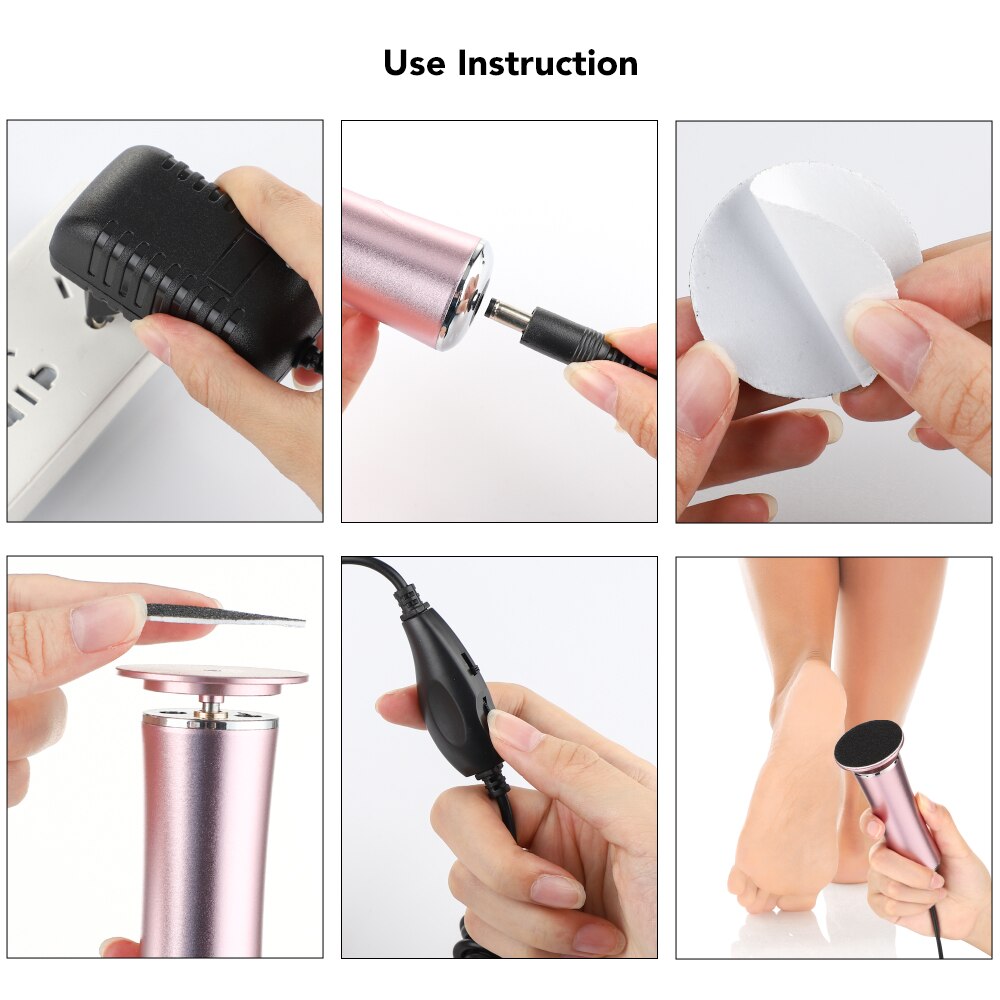 Use Instruction