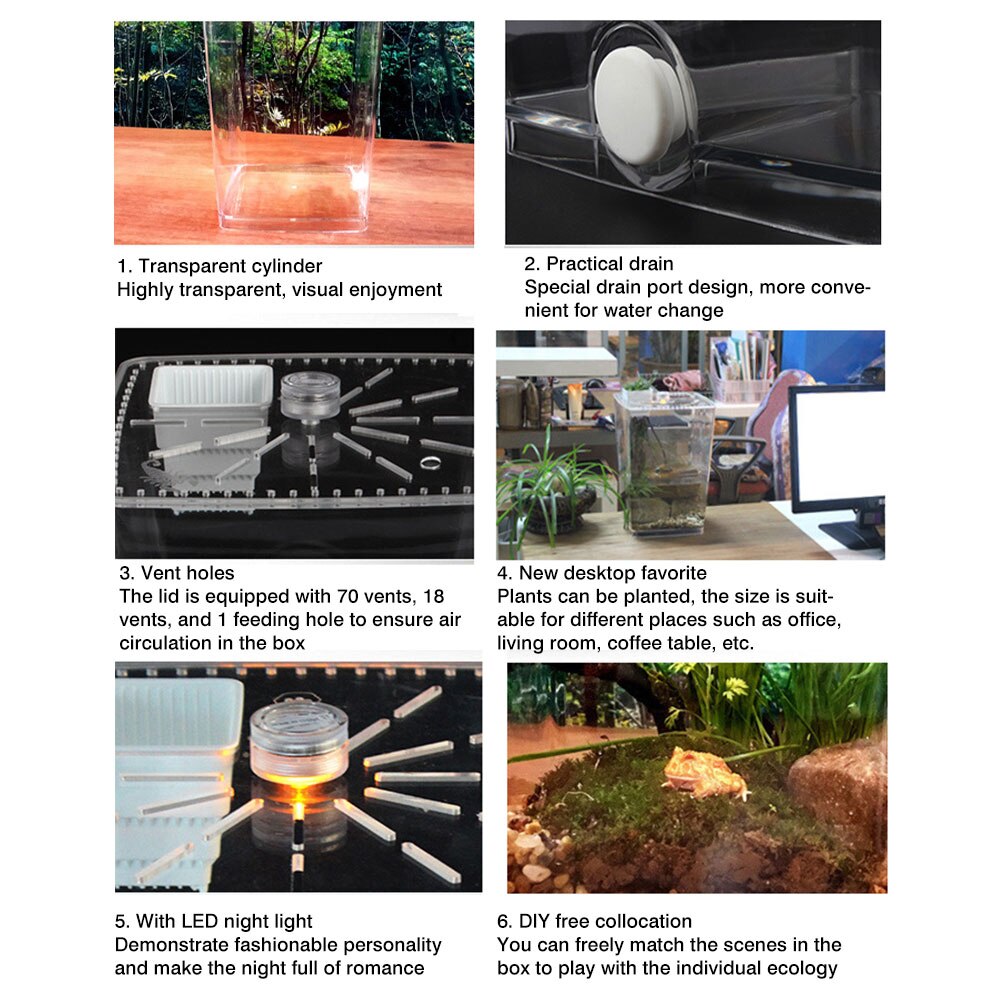 1. Transparent cylinder
Highly transparent, visual enjoyment

2. Practical drain
Special drain port design, more convenient for water change

3. Vent holes
The lid is equipped with 70 vents, 18 vents, and 1 feeding hole to ensure air circulation in the box

4. New desktop favorite
Plants can be planted, the size is suitable for different places such as office, living room, coffee table, etc.

5. With LED night light
Demonstrate fashionable personality and make the night full of romance

6. DIY free collocation
You can freely match the scenes in the box to play with the individual ecology