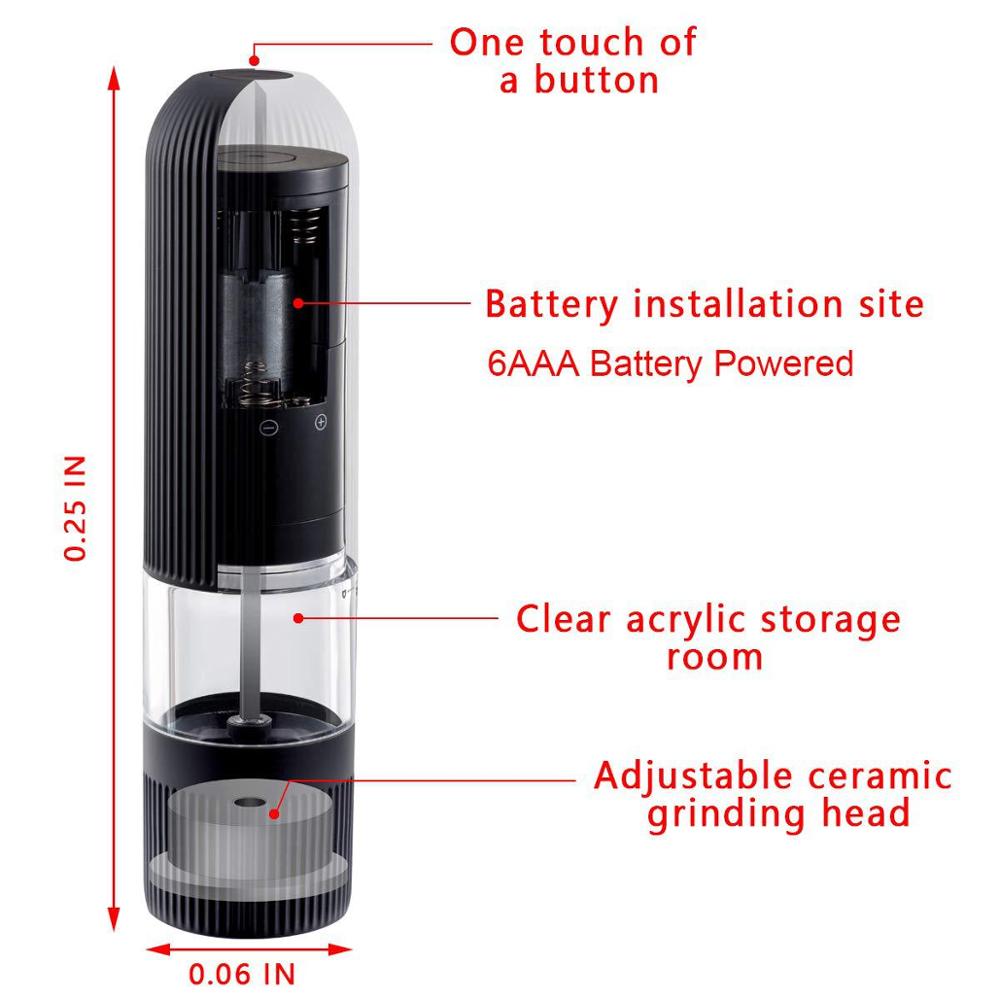 One touch of a button

Battery installation site

6AAA Battery Powered

0.25 IN

Clear acrylic storage room

Adjustable ceramic grinding head

0.06 IN