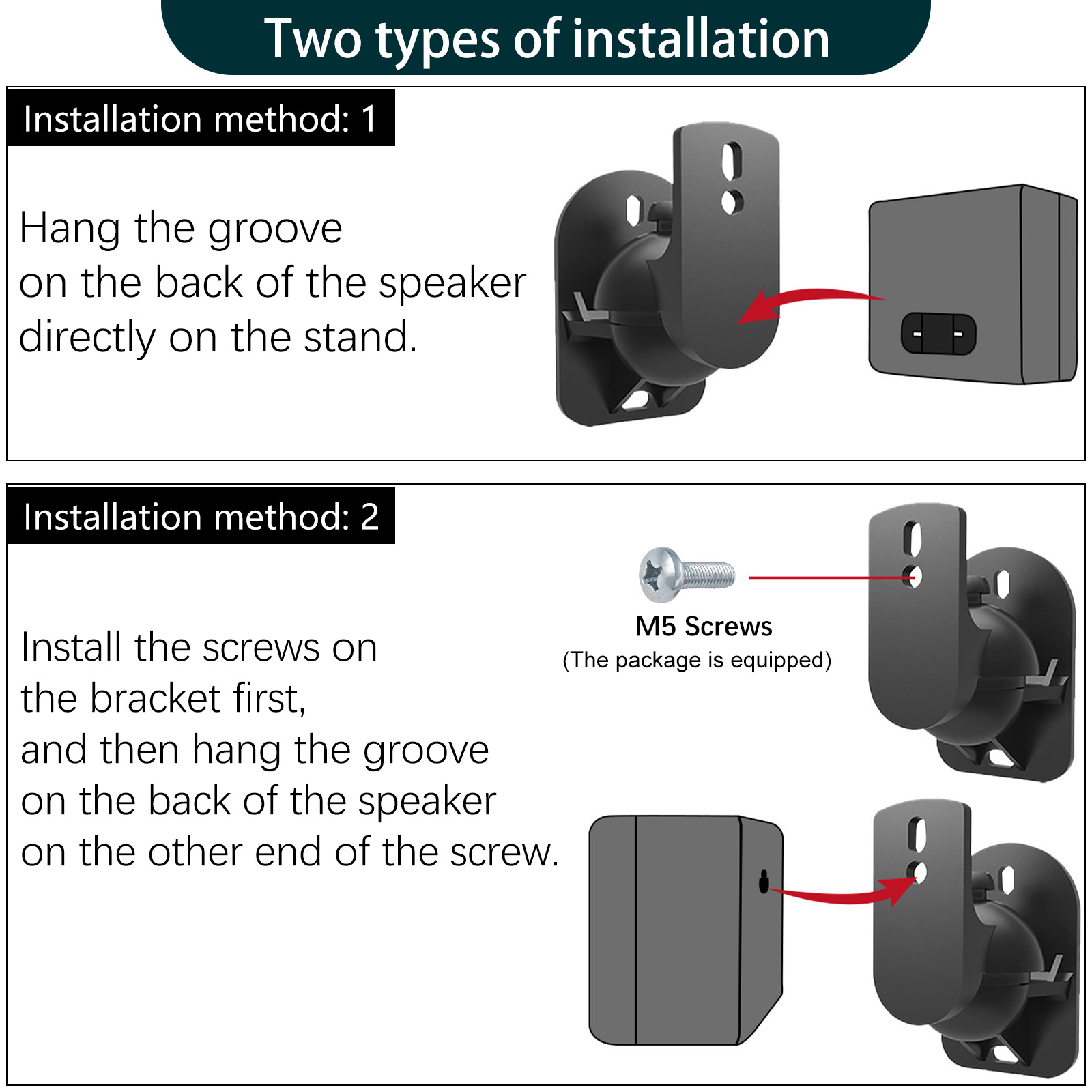 Two types of installation

Installation method: 1

Hang the groove
on the back of the speaker
directly on the stand.

Installation method: 2

Install the screws on
the bracket first,
and then hang the groove
on the back of the speaker
on the other end of the screw.

M5 Screws
(The package is equipped)