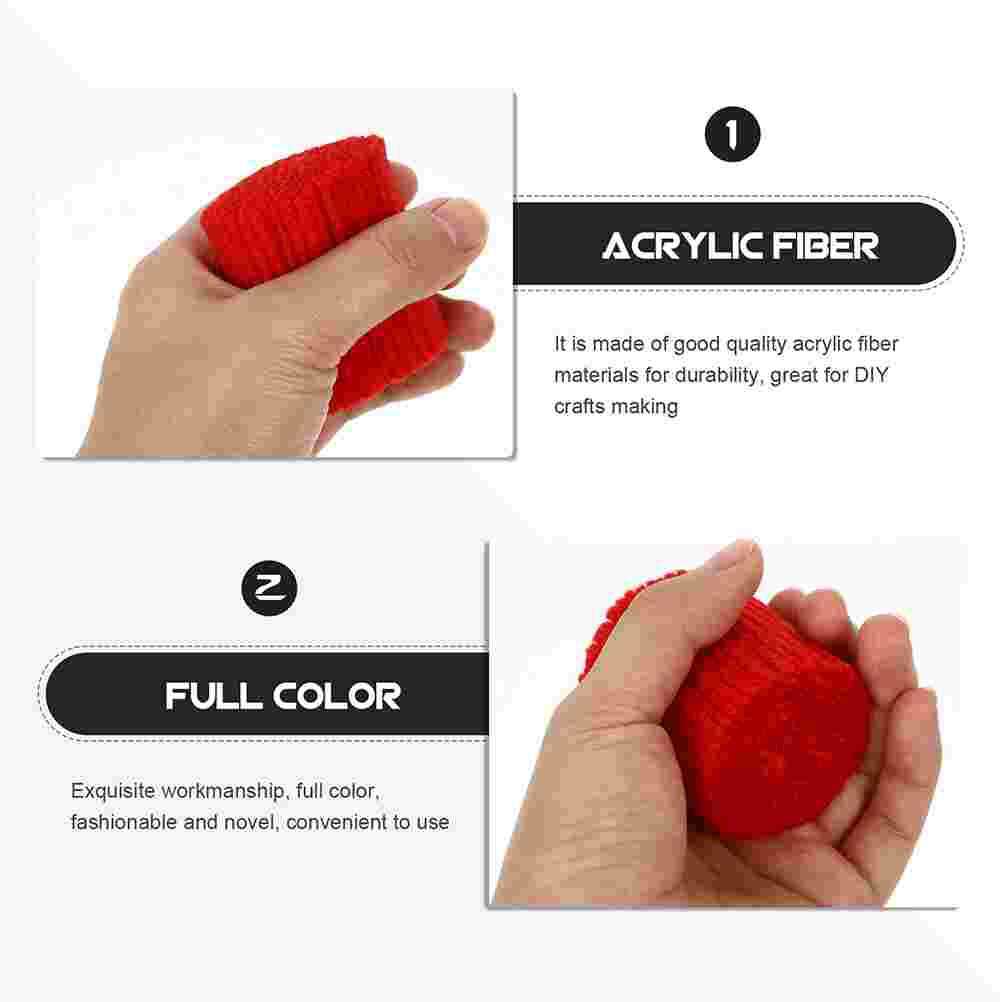 1

ACRYLIC FIBER

It is made of good quality acrylic fiber materials for durability, great for DIY crafts making

2

FULL COLOR

Exquisite workmanship, full color, fashionable and novel, convenient to use