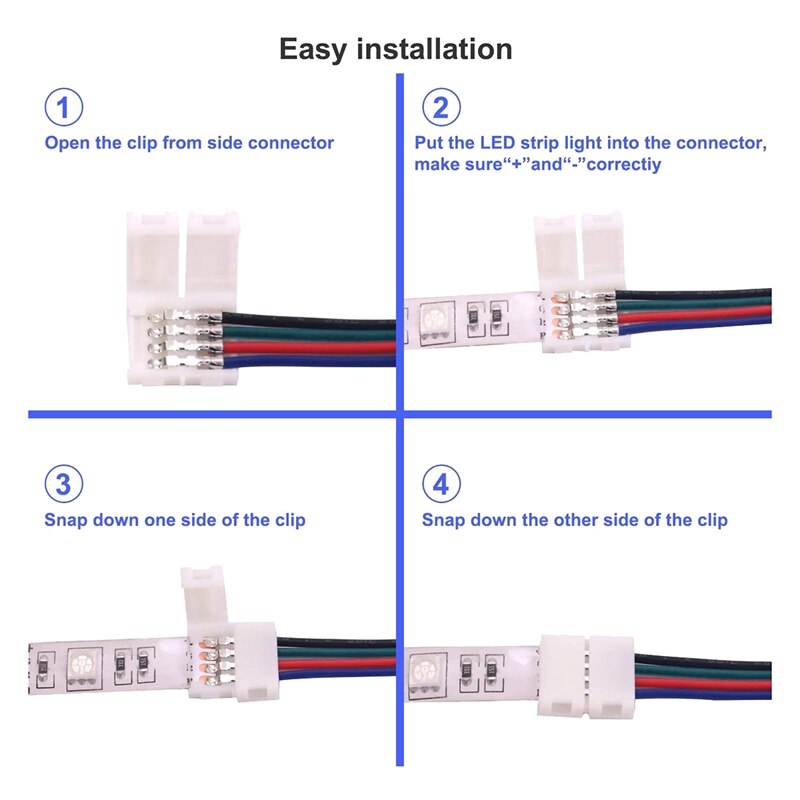 Easy installation

1
Open the clip from side connector

2
Put the LED strip light into the connector, make sure“+”and“-”correctiy

3
Snap down one side of the clip

4
Snap down the other side of the clip