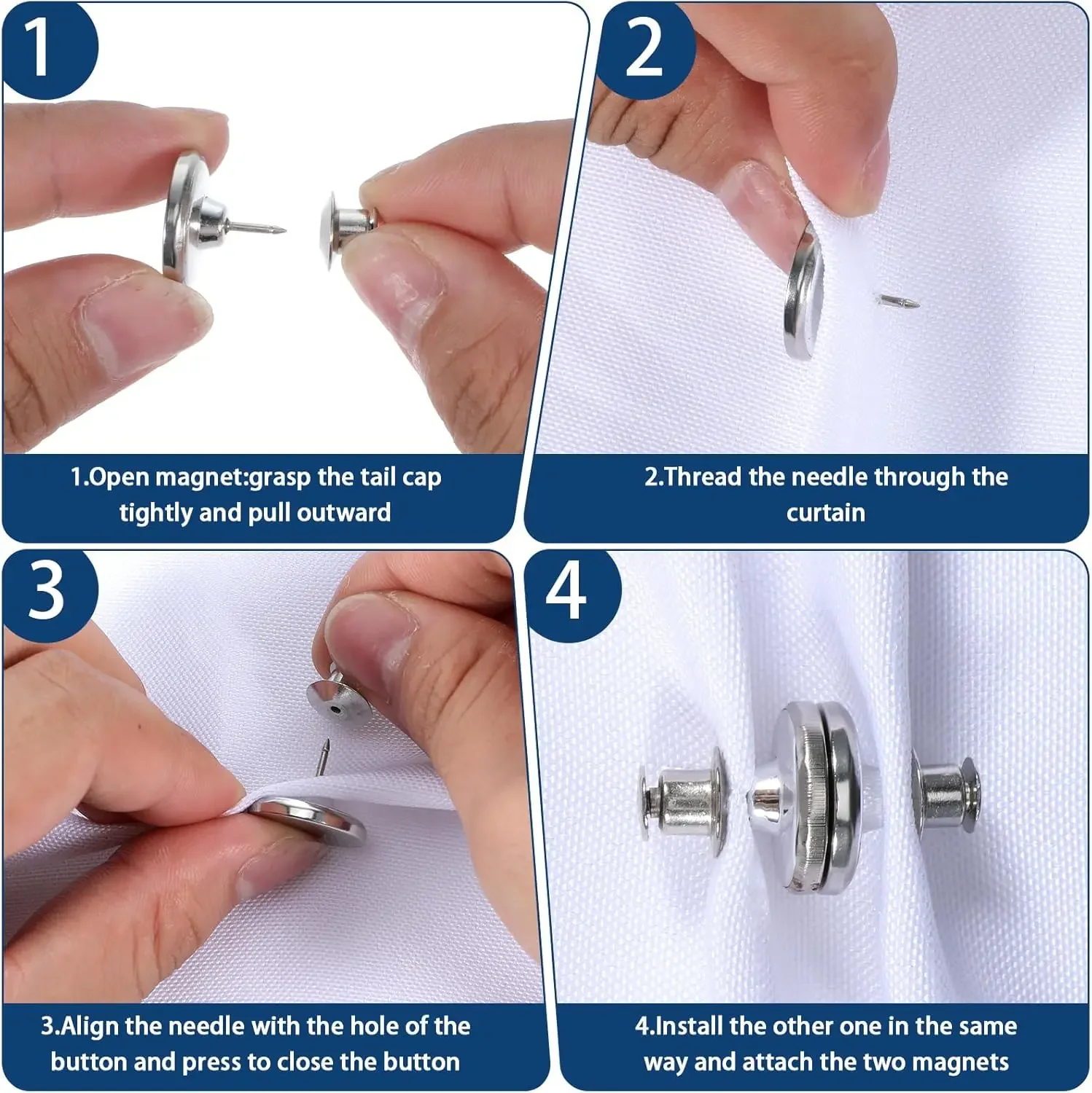 1

1.Open magnet:grasp the tail cap tightly and pull outward

2

2.Thread the needle through the curtain

3

3.Align the needle with the hole of the button and press to close the button

4

4.Install the other one in the same way and attach the two magnets