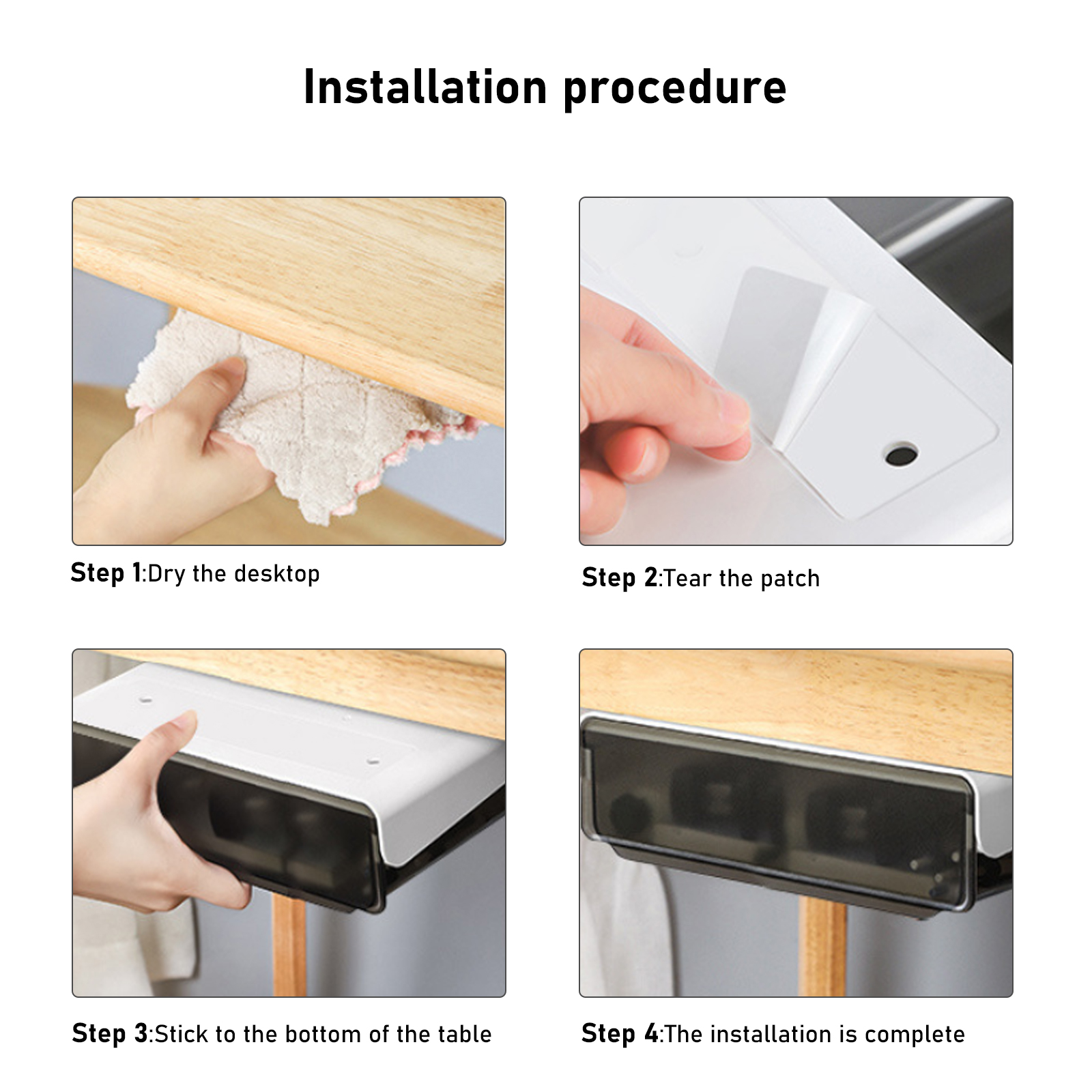 Installation procedure

Step 1:Dry the desktop

Step 2:Tear the patch

Step 3:Stick to the bottom of the table

Step 4:The installation is complete