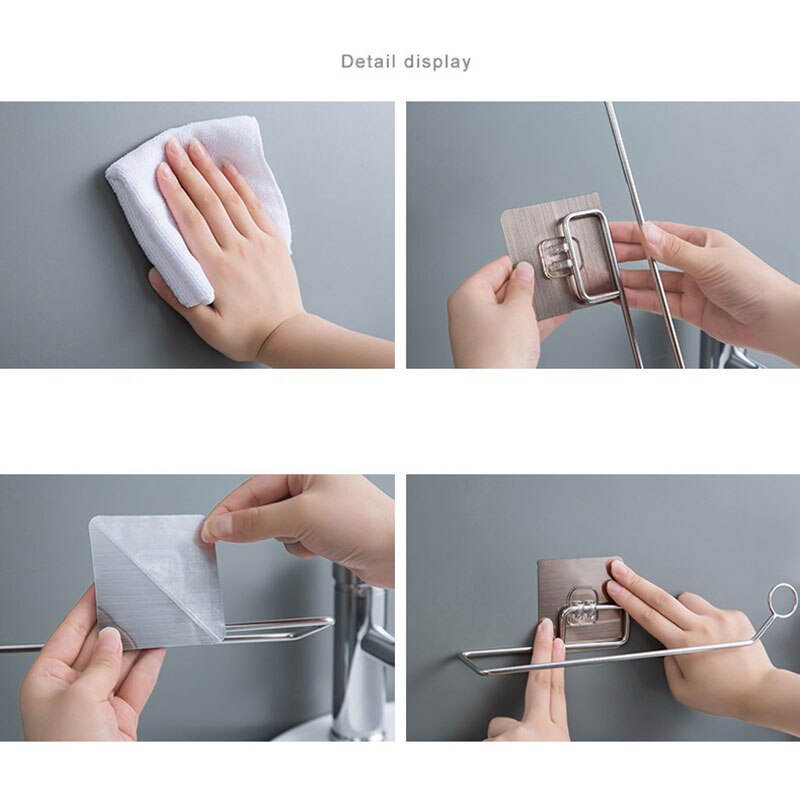 Detail display