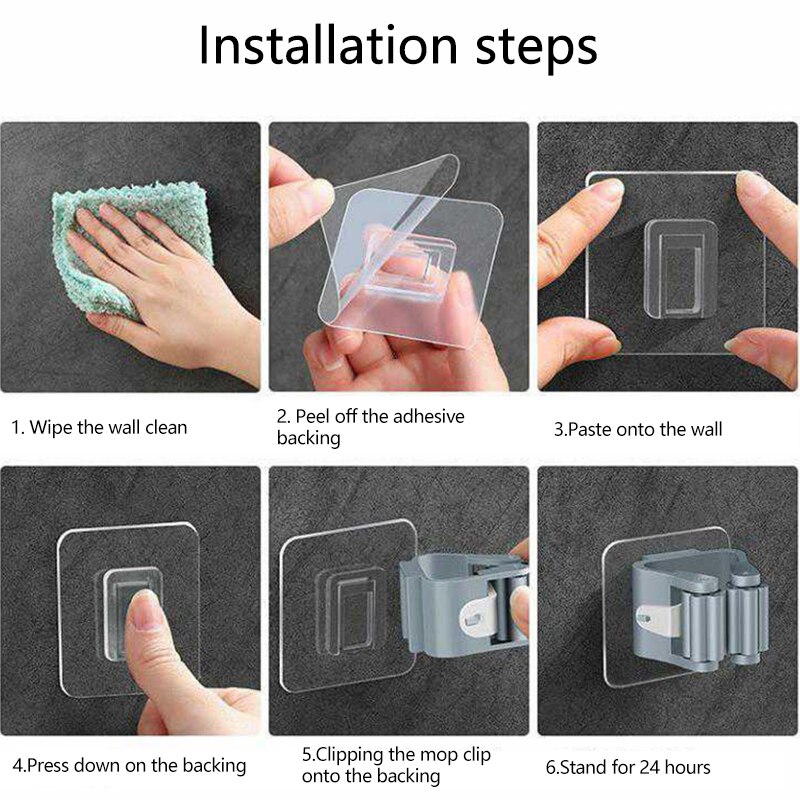 Installation steps

1. Wipe the wall clean

2. Peel off the adhesive backing

3.Paste onto the wall

4.Press down on the backing

5.Clipping the mop clip onto the backing

6.Stand for 24 hours