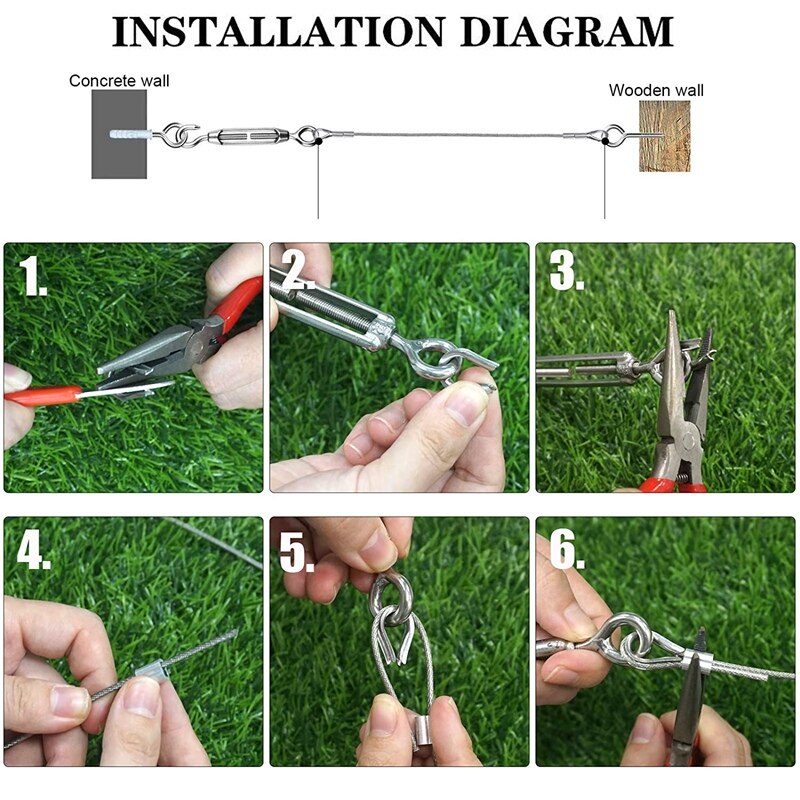 INSTALLATION DIAGRAM

Concrete wall

Wooden wall

1.

2.

3.

4.

5.

6.