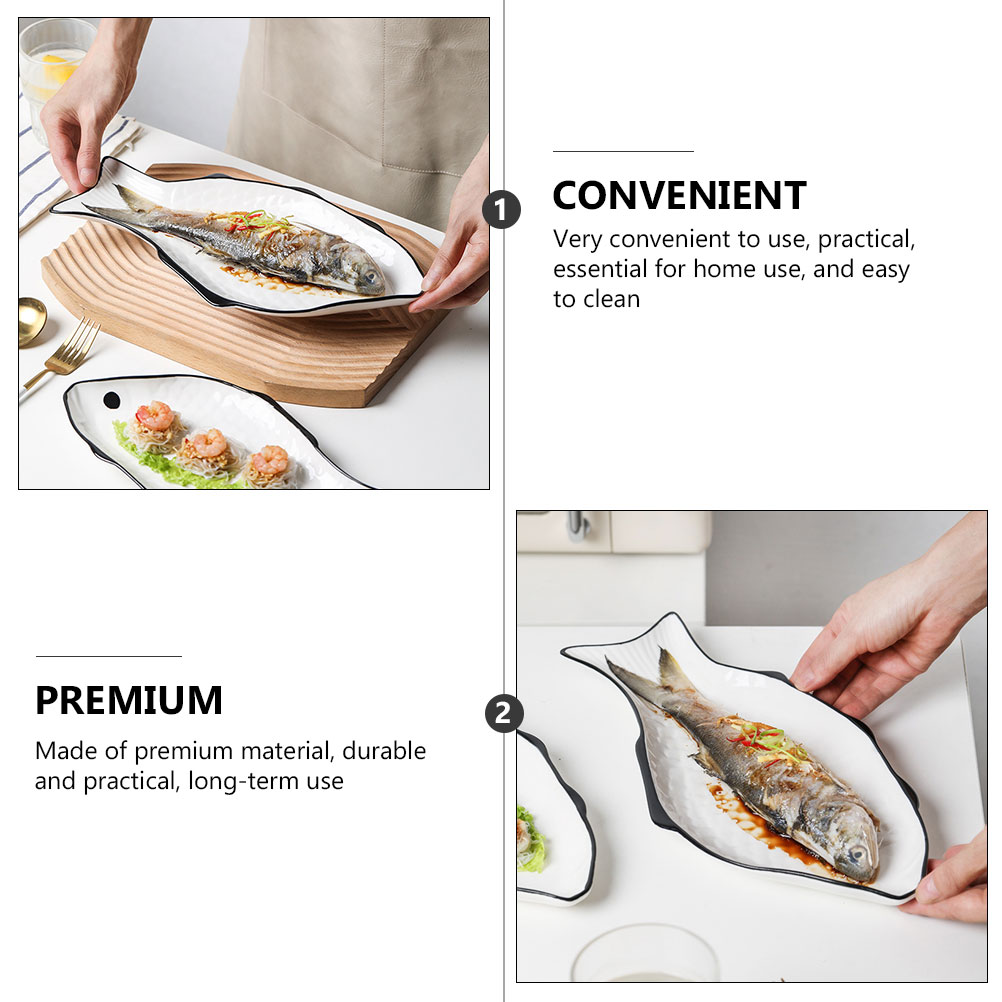 1

CONVENIENT

Very convenient to use, practical, essential for home use, and easy to clean

PREMIUM

Made of premium material, durable and practical, long-term use

2