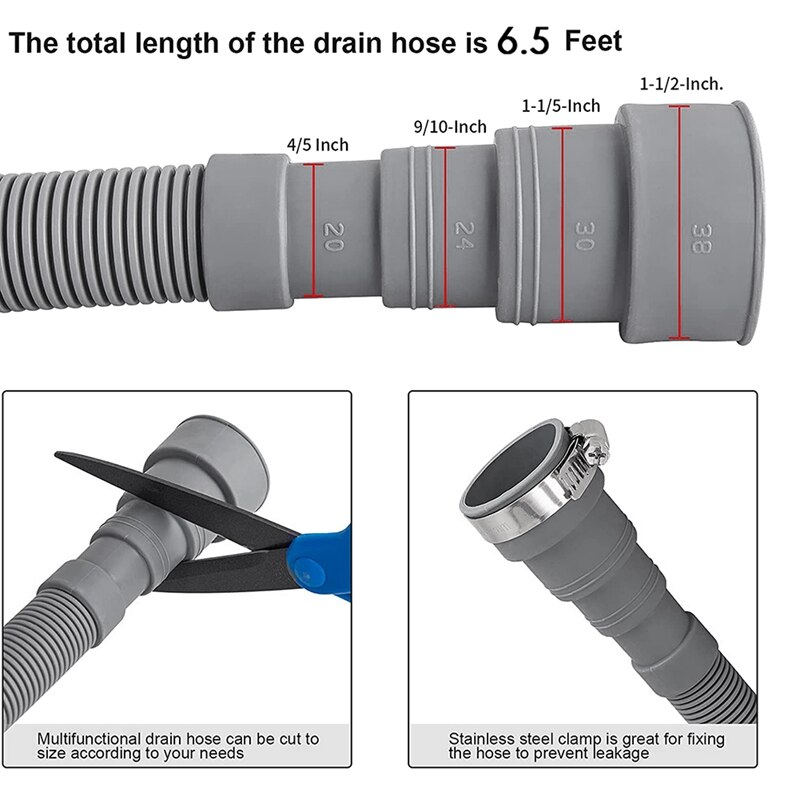 The total length of the drain hose is 6.5 Feet

4/5 Inch
9/10-Inch
1-1/5-Inch
1-1/2-Inch.

20
24
30
38

Multifunctional drain hose can be cut to size according to your needs

Stainless steel clamp is great for fixing the hose to prevent leakage