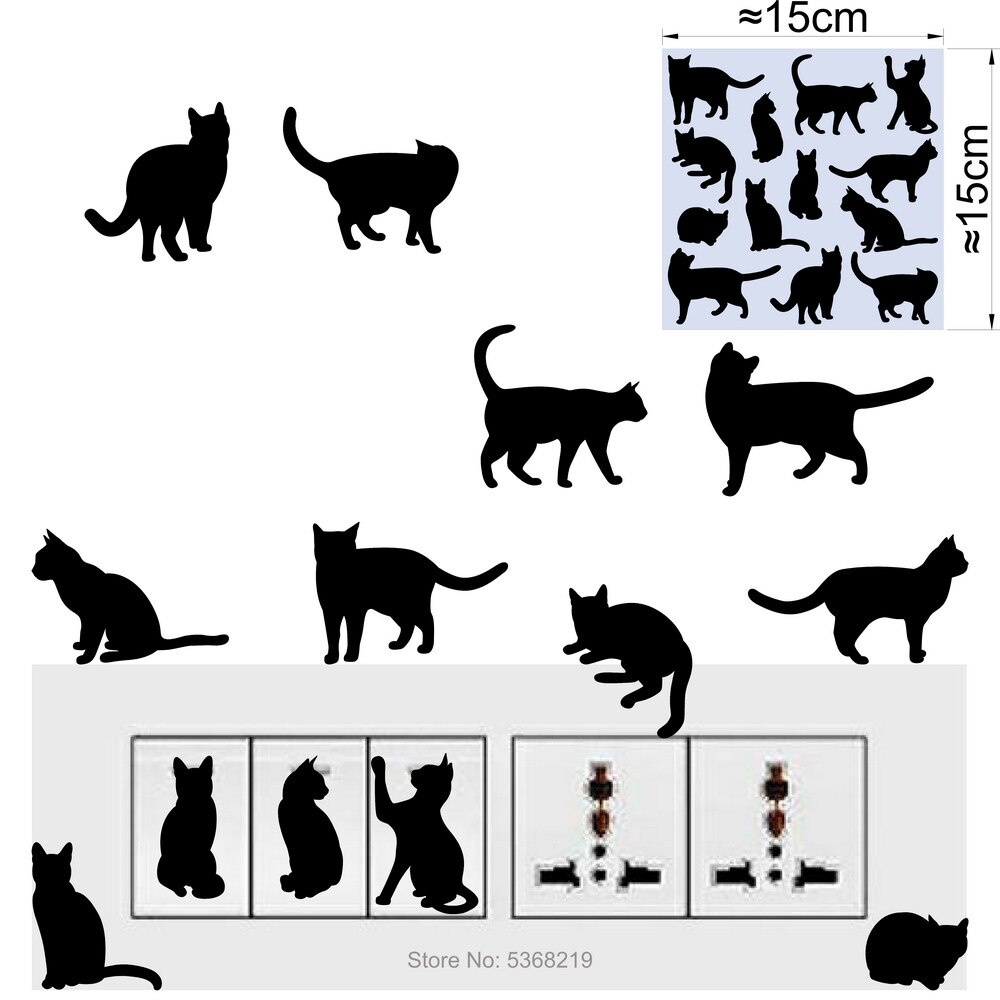 ≈15cm

≈15cm

Store No: 5368219