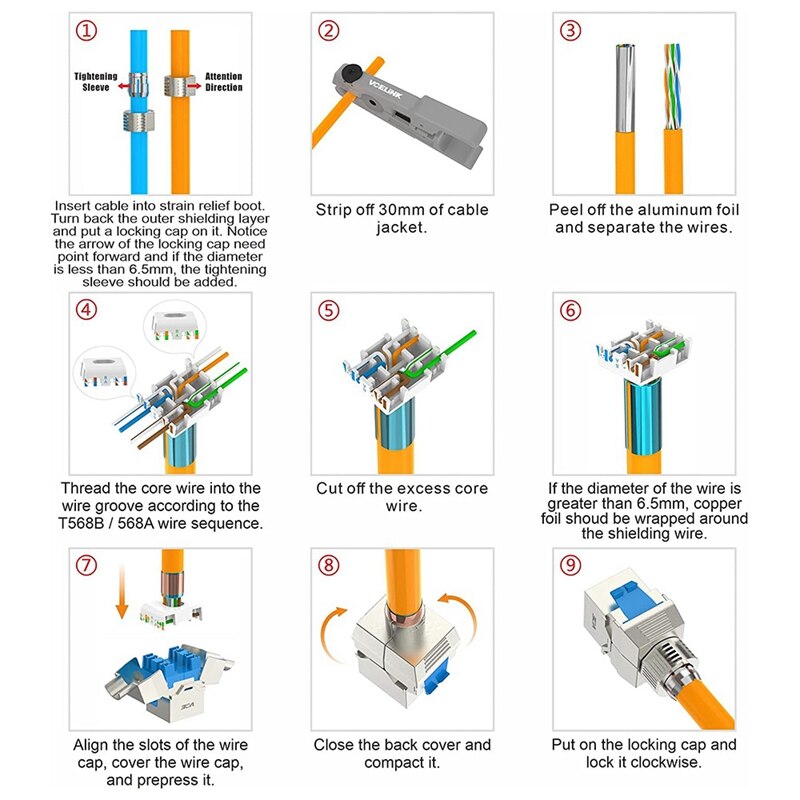 ①

Tightening Sleeve

Attention Direction

Insert cable into strain relief boot. Turn back the outer shielding layer and put a locking cap on it. Notice the arrow of the locking cap need point forward and if the diameter is less than 6.5mm, the tightening sleeve should be added.

②

VCELINK

Strip off 30mm of cable jacket.

③

Peel off the aluminum foil and separate the wires.

④

Thread the core wire into the wire groove according to the T568B / 568A wire sequence.

⑤

Cut off the excess core wire.

⑥

If the diameter of the wire is greater than 6.5mm, copper foil shoud be wrapped around the shielding wire.

⑦

Align the slots of the wire cap, cover the wire cap, and prepress it.

⑧

Close the back cover and compact it.

⑨

Put on the locking cap and lock it clockwise.