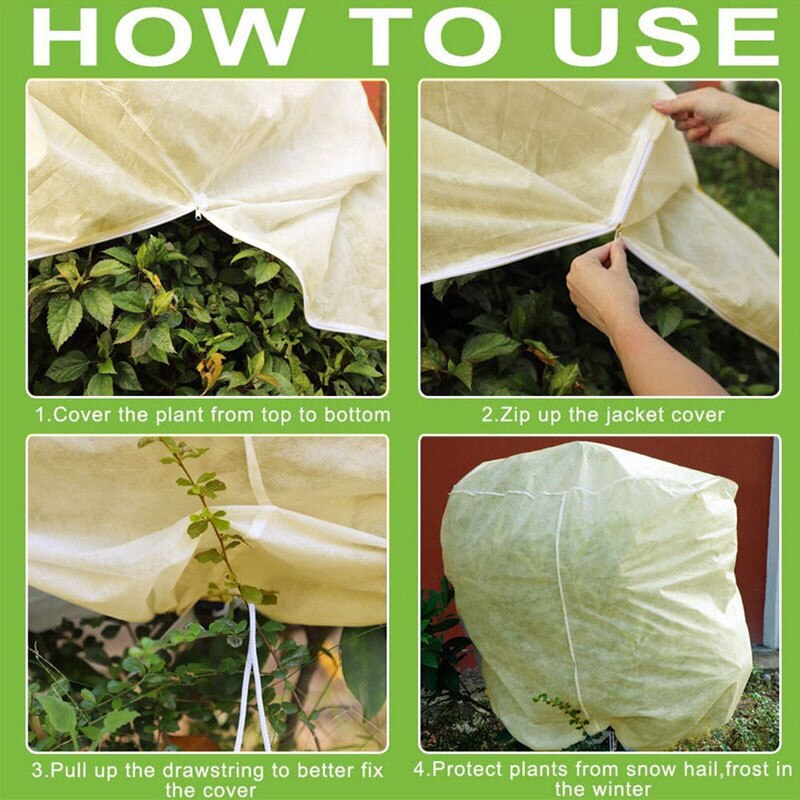 HOW TO USE

1.Cover the plant from top to bottom

2.Zip up the jacket cover

3.Pull up the drawstring to better fix the cover

4.Protect plants from snow hail,frost in the winter