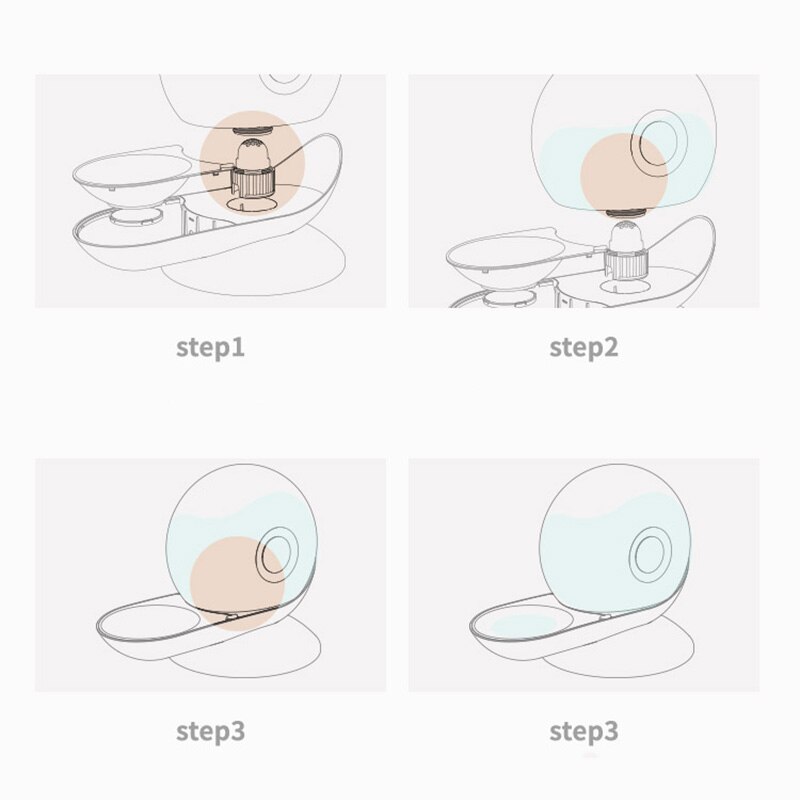 step1

step2

step3

step3