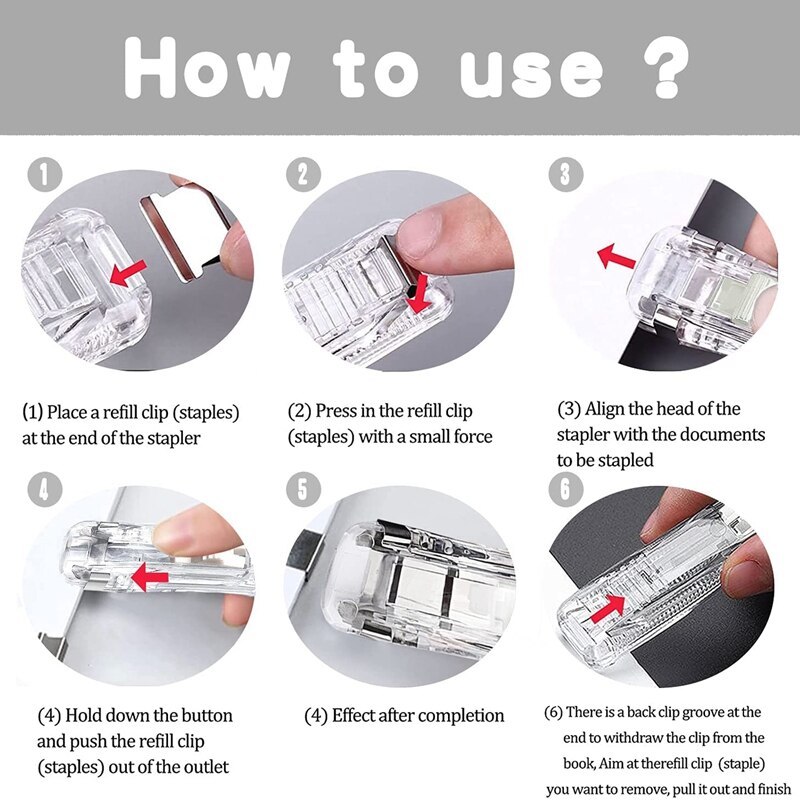 How to use ?

1

(1) Place a refill clip (staples) at the end of the stapler

2

(2) Press in the refill clip (staples) with a small force

3

(3) Align the head of the stapler with the documents to be stapled

4

(4) Hold down the button and push the refill clip (staples) out of the outlet

5

(4) Effect after completion

6

(6) There is a back clip groove at the end to withdraw the clip from the book, Aim at therefill clip (staple) you want to remove, pull it out and finish