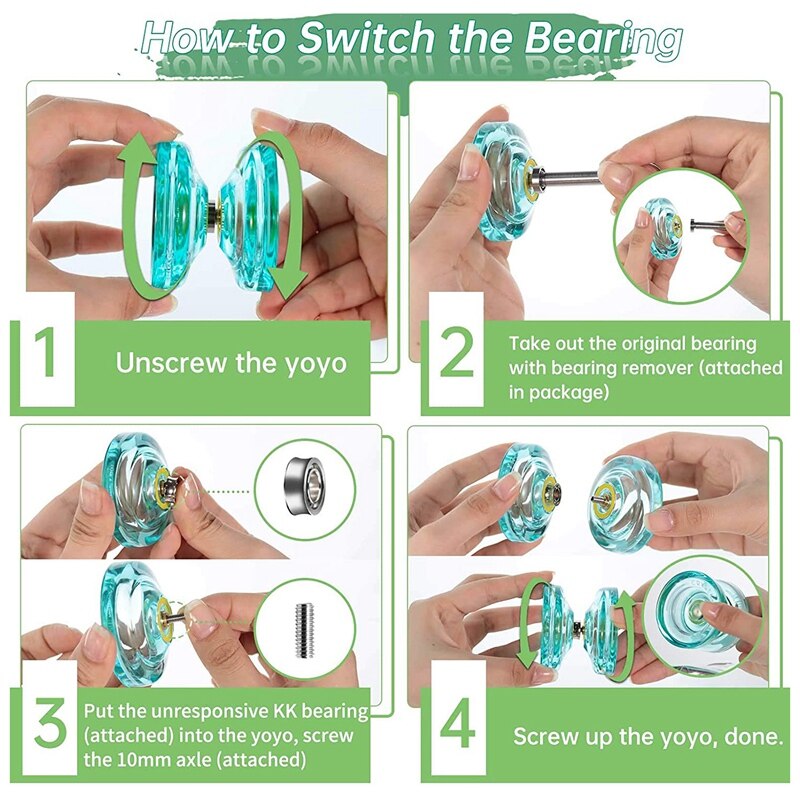 How to Switch the Bearing

1 Unscrew the yoyo

2 Take out the original bearing with bearing remover (attached in package)

3 Put the unresponsive KK bearing (attached) into the yoyo, screw the 10mm axle (attached)

4 Screw up the yoyo, done.