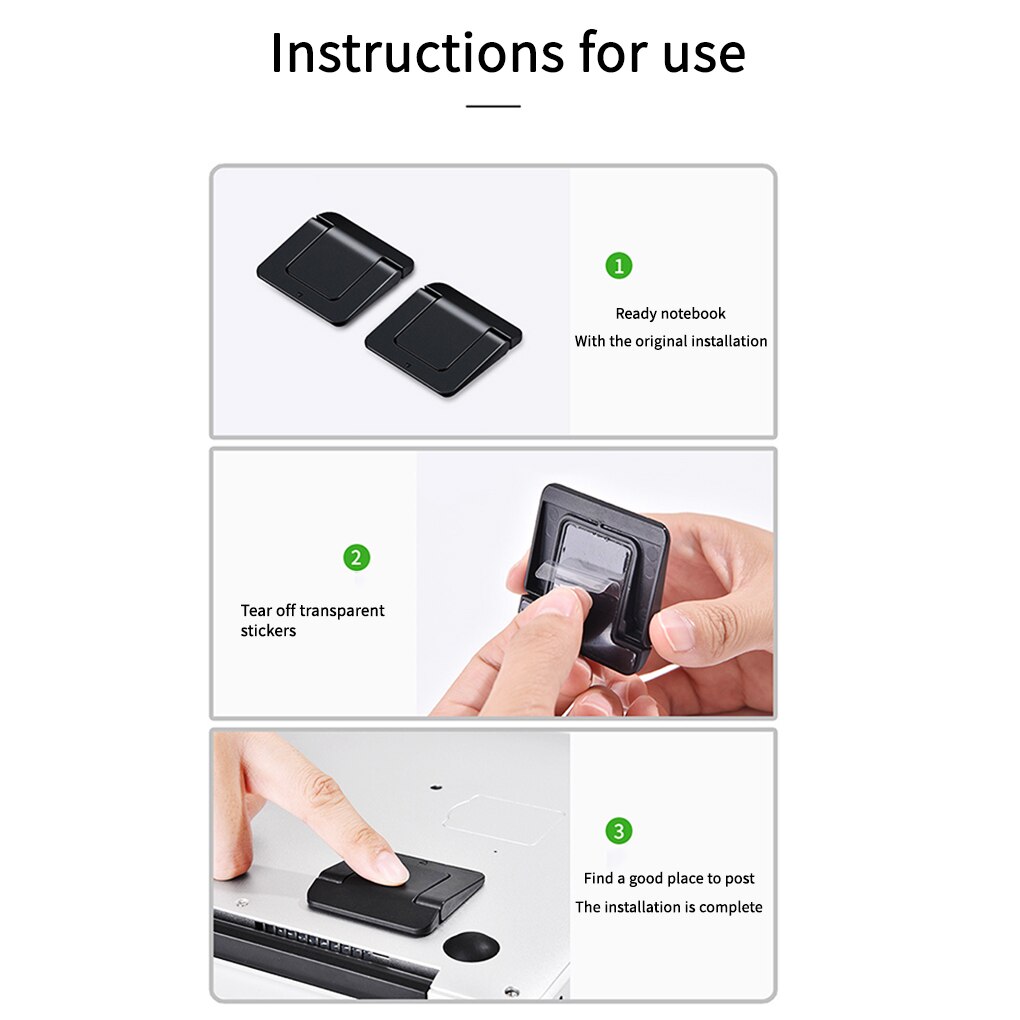 Instructions for use

1

Ready notebook
With the original installation

2

Tear off transparent stickers

3

Find a good place to post
The installation is complete