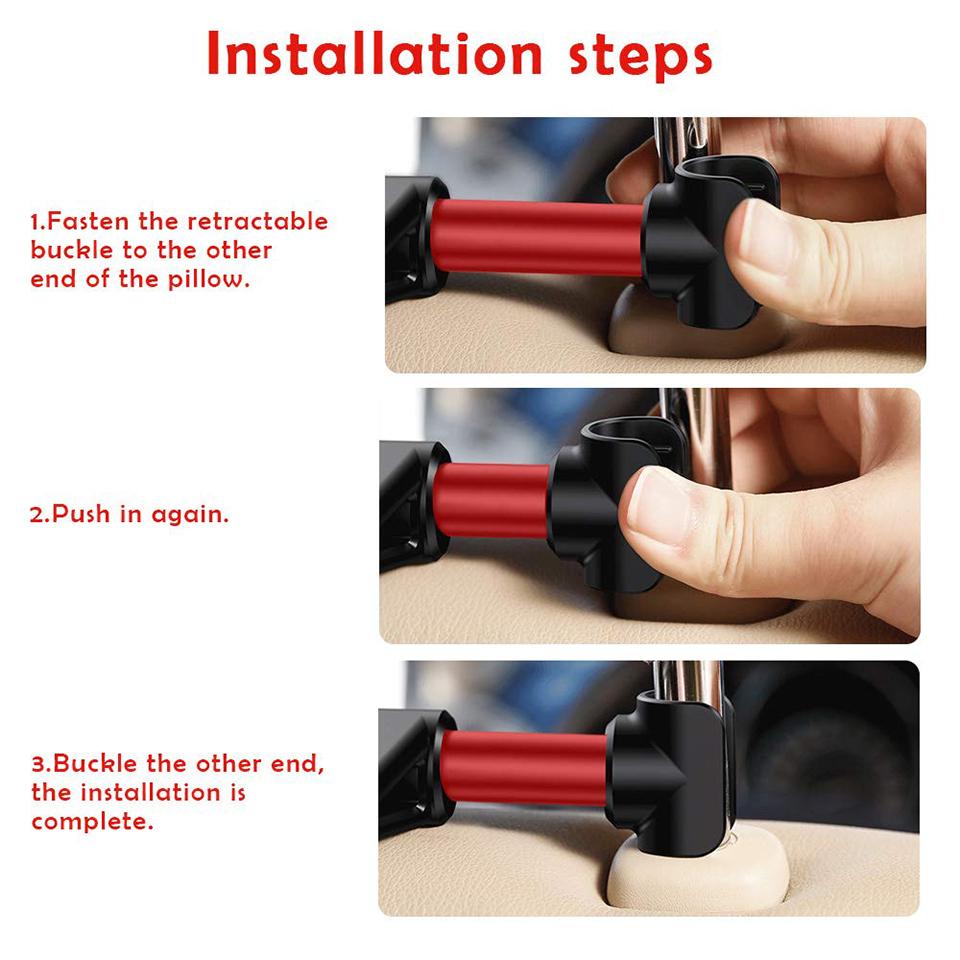 Installation steps

1.Fasten the retractable buckle to the other end of the pillow.

2.Push in again.

3.Buckle the other end, the installation is complete.