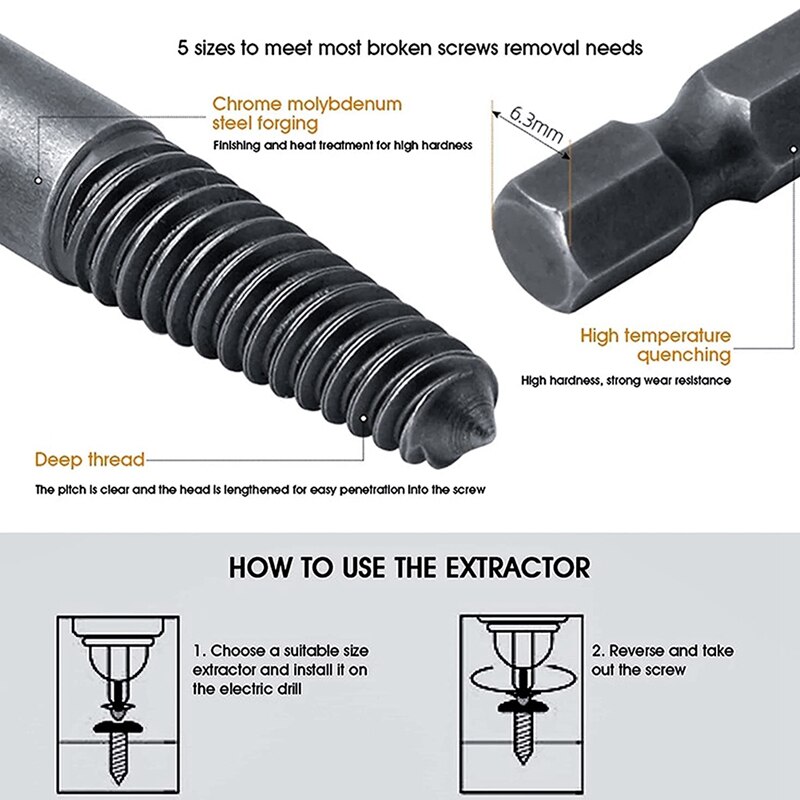 5 sizes to meet most broken screws removal needs

Chrome molybdenum steel forging

Finishing and heat treatment for high hardness

6.3mm

High temperature quenching

High hardness, strong wear resistance

Deep thread

The pitch is clear and the head is lengthened for easy penetration into the screw

HOW TO USE THE EXTRACTOR

1. Choose a suitable size extractor and install it on the electric drill

2. Reverse and take out the screw