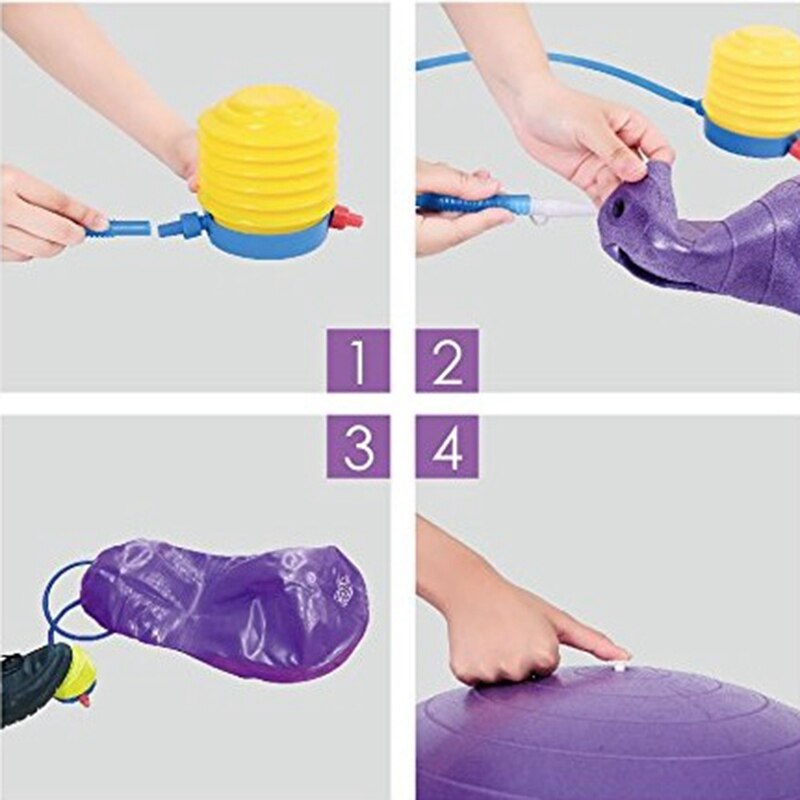 1 2
3 4