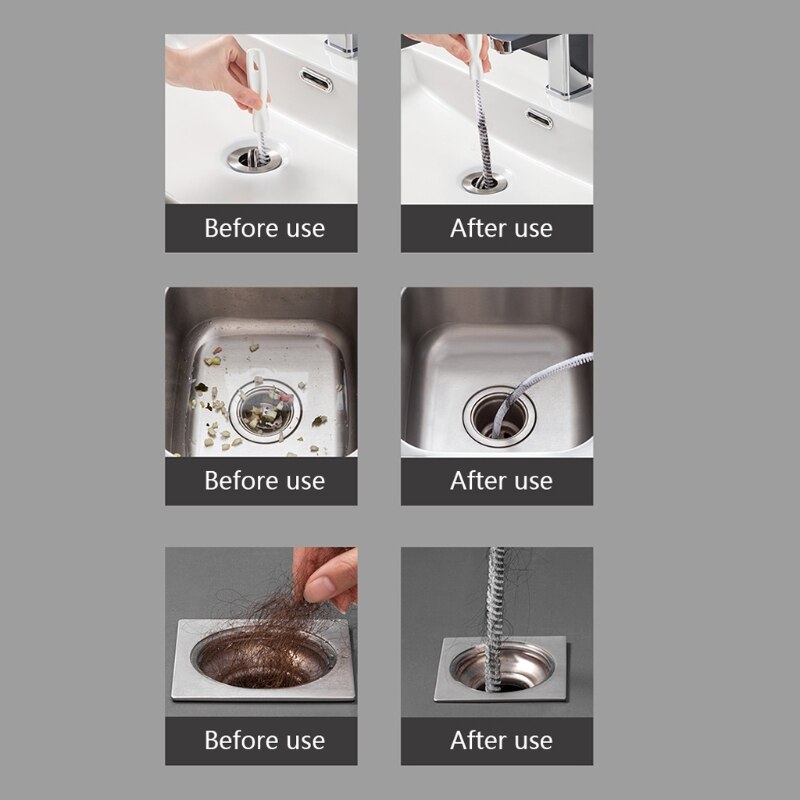 Before use

After use

Before use

After use

Before use

After use