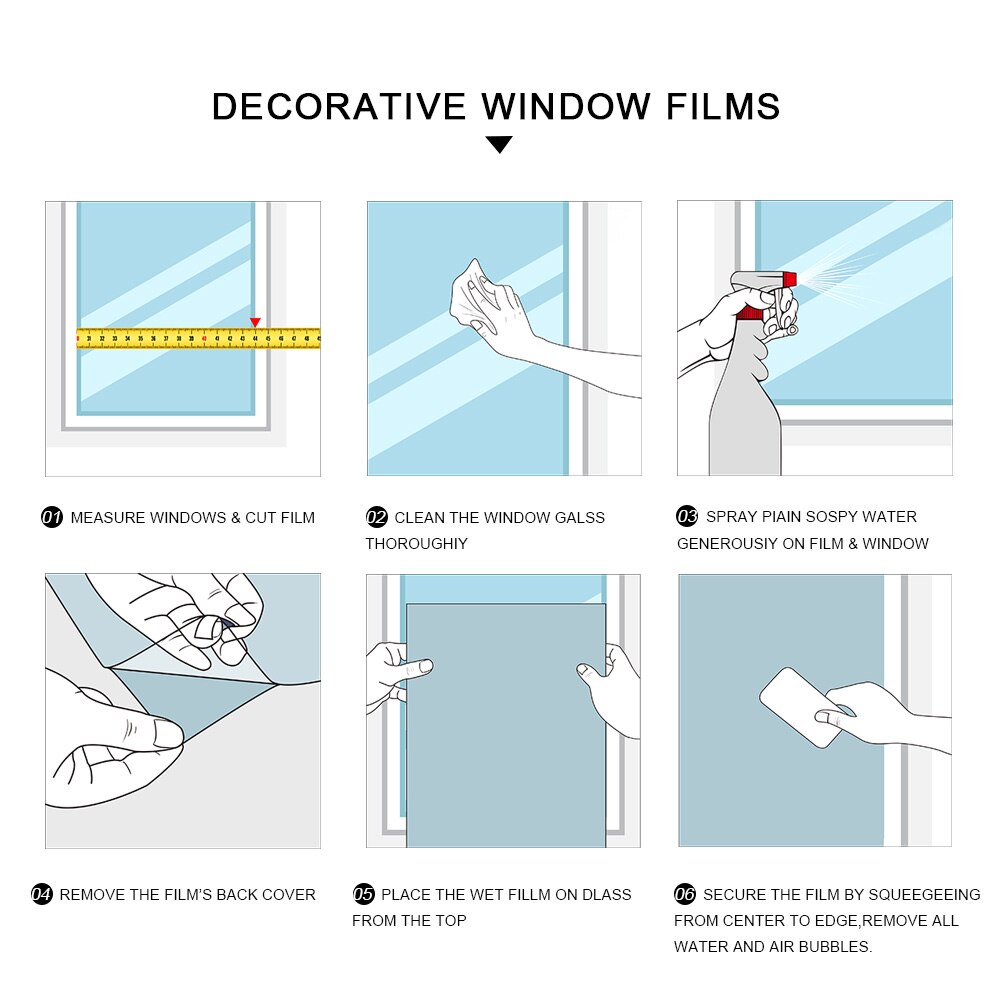 DECORATIVE WINDOW FILMS

01 MEASURE WINDOWS & CUT FILM

02 CLEAN THE WINDOW GALSS THOROUGHIY

03 SPRAY PIAIN SOSPY WATER GENEROUSIY ON FILM & WINDOW

04 REMOVE THE FILM'S BACK COVER

05 PLACE THE WET FILLM ON DLASS FROM THE TOP

06 SECURE THE FILM BY SQUEEGEEING FROM CENTER TO EDGE,REMOVE ALL WATER AND AIR BUBBLES.