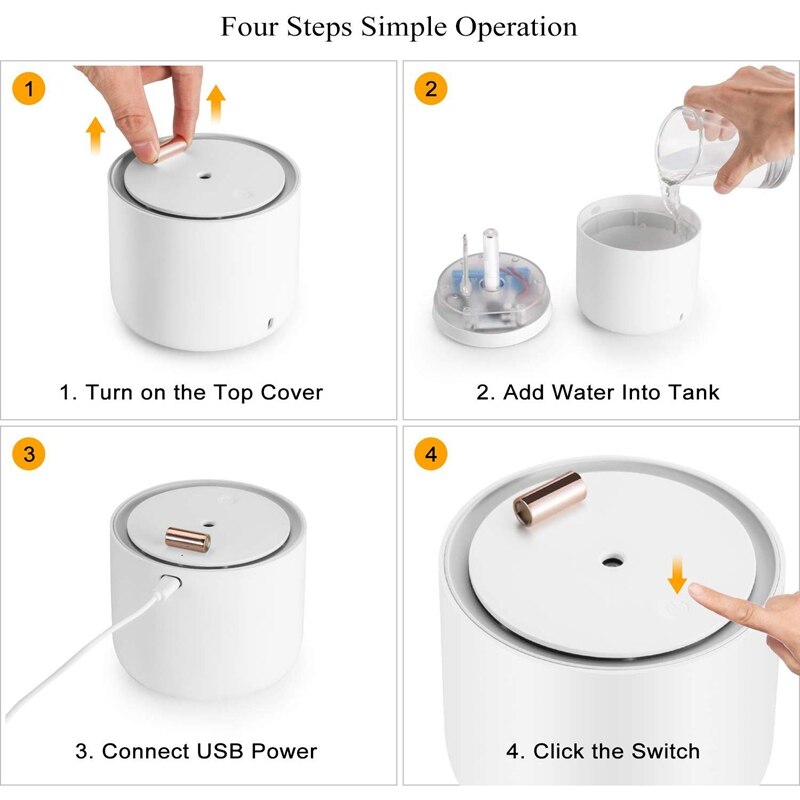 Four Steps Simple Operation

1

1. Turn on the Top Cover

2

2. Add Water Into Tank

3

3. Connect USB Power

4

4. Click the Switch