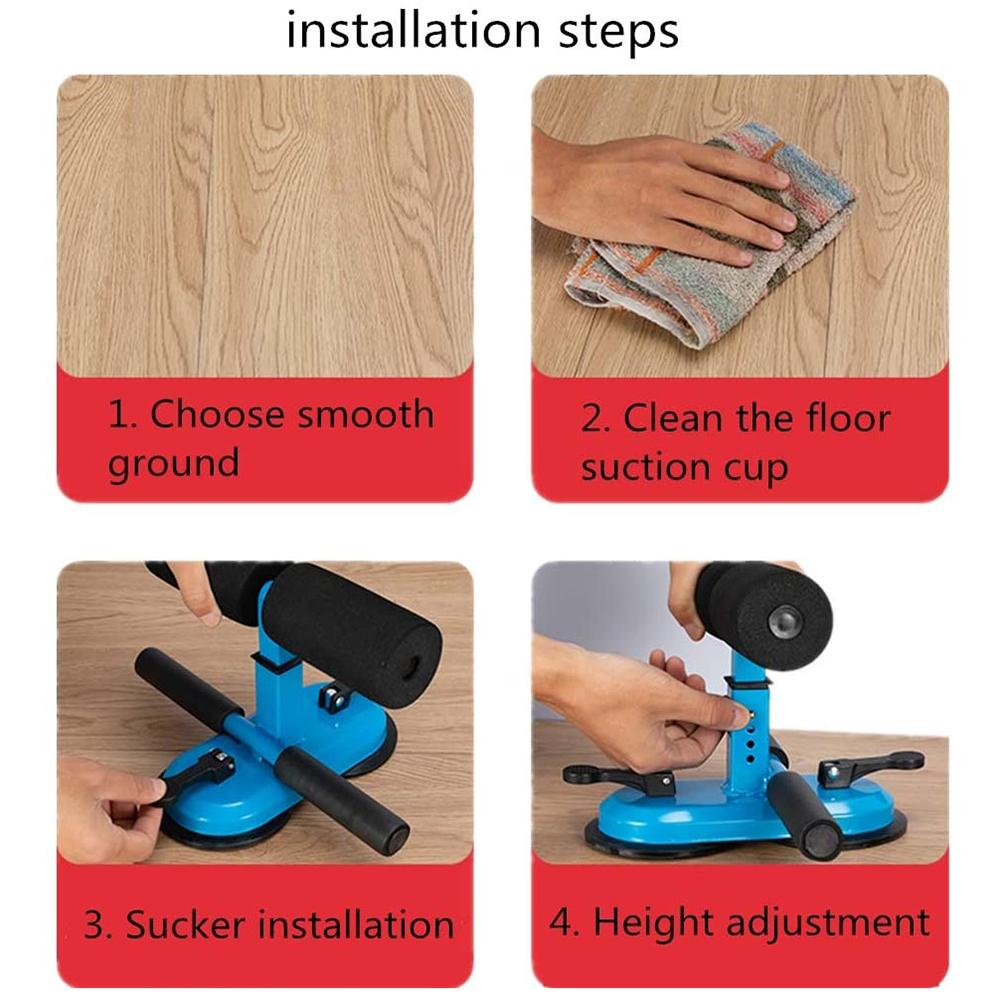 installation steps

1. Choose smooth ground

2. Clean the floor suction cup

3. Sucker installation

4. Height adjustment