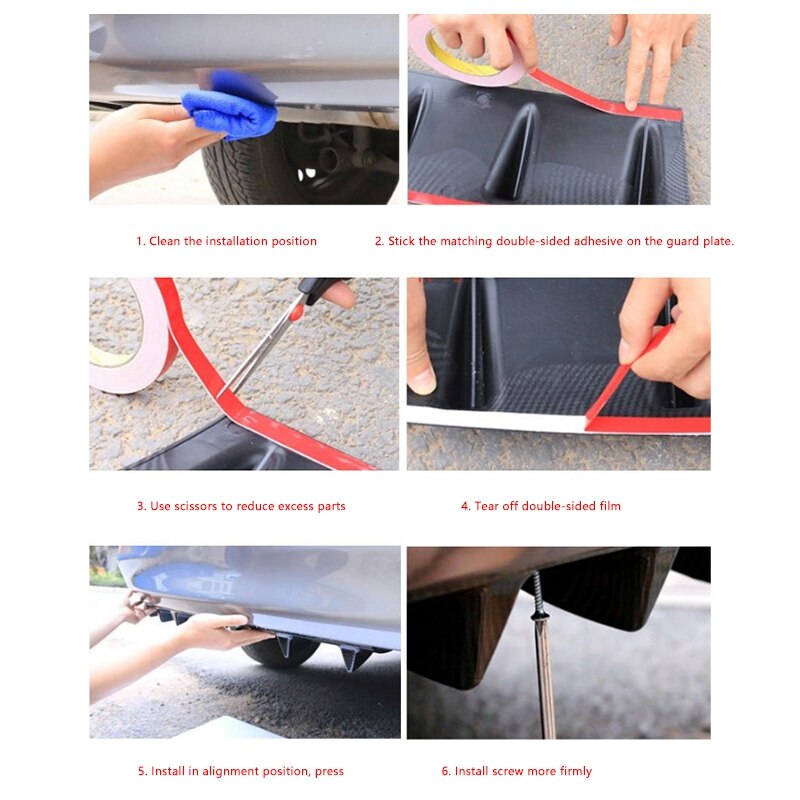 1. Clean the installation position

2. Stick the matching double-sided adhesive on the guard plate.

3. Use scissors to reduce excess parts

4. Tear off double-sided film

5. Install in alignment position, press

6. Install screw more firmly