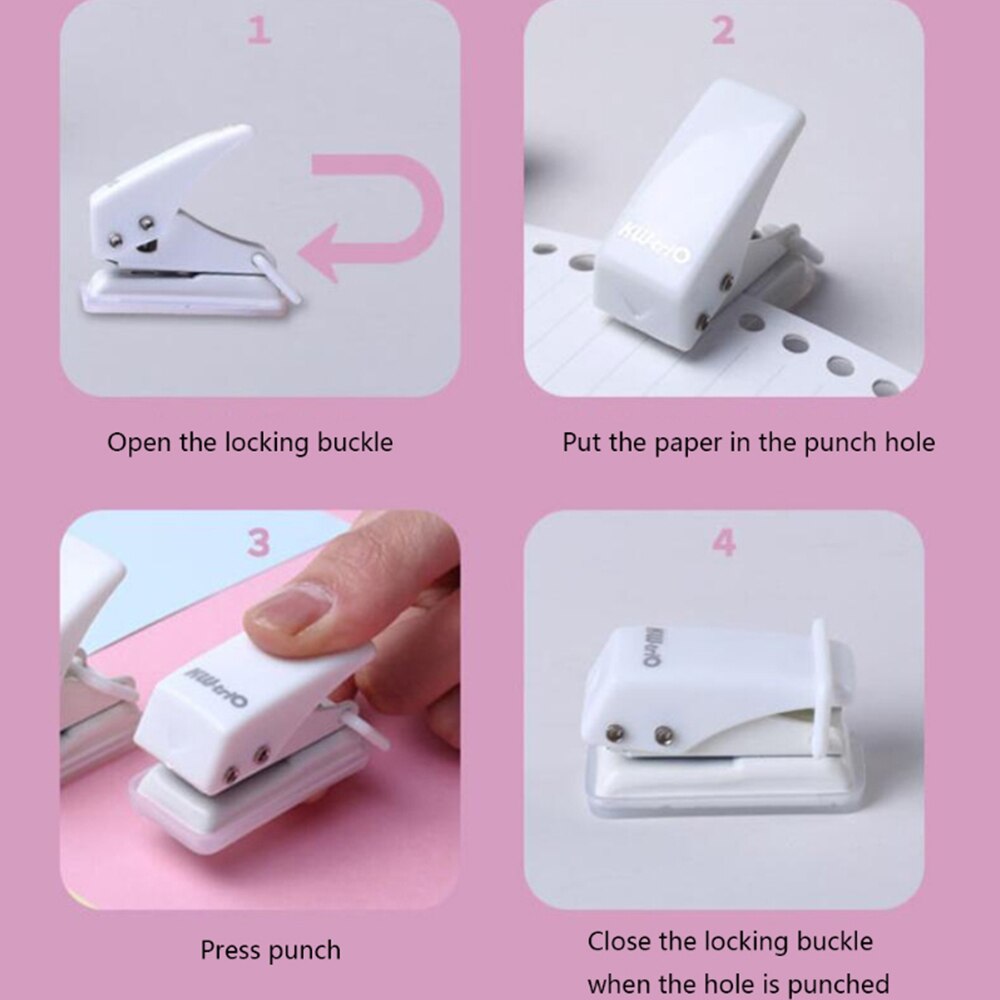 1

Open the locking buckle

2

KW-triO

Put the paper in the punch hole

3

KW-triO

Press punch

4

KW-triO

Close the locking buckle when the hole is punched