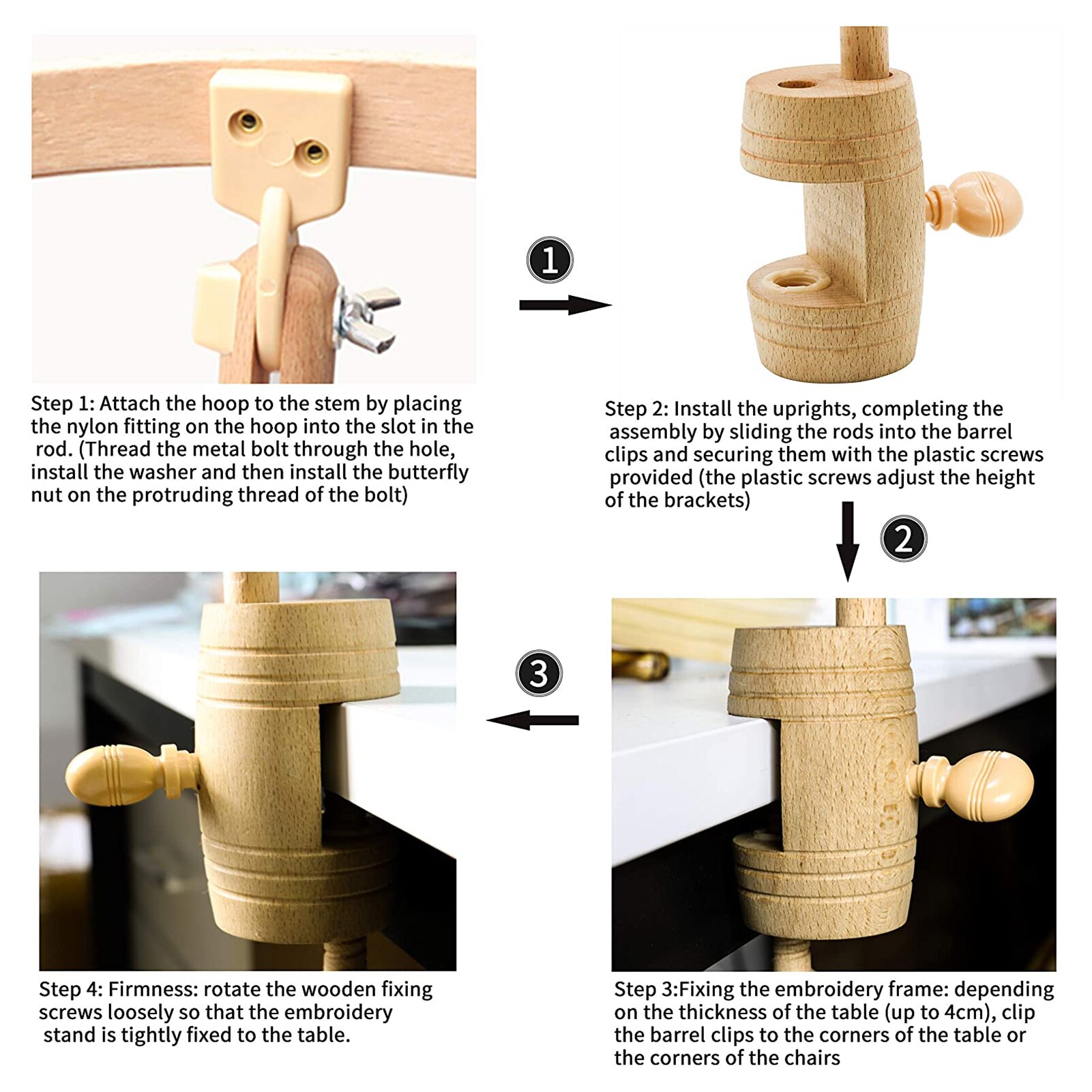 Step 1: Attach the hoop to the stem by placing the nylon fitting on the hoop into the slot in the rod. (Thread the metal bolt through the hole, install the washer and then install the butterfly nut on the protruding thread of the bolt)

1

Step 2: Install the uprights, completing the assembly by sliding the rods into the barrel clips and securing them with the plastic screws provided (the plastic screws adjust the height of the brackets)

2

3

Step 4: Firmness: rotate the wooden fixing screws loosely so that the embroidery stand is tightly fixed to the table.

Step 3:Fixing the embroidery frame: depending on the thickness of the table (up to 4cm), clip the barrel clips to the corners of the table or the corners of the chairs