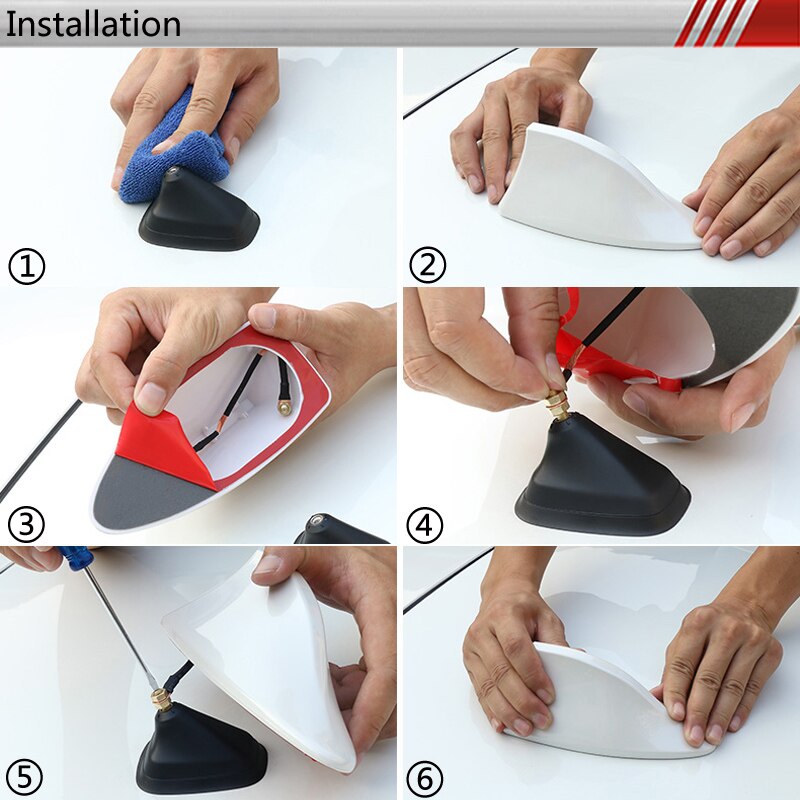 Installation

①

②

③

④

⑤

⑥