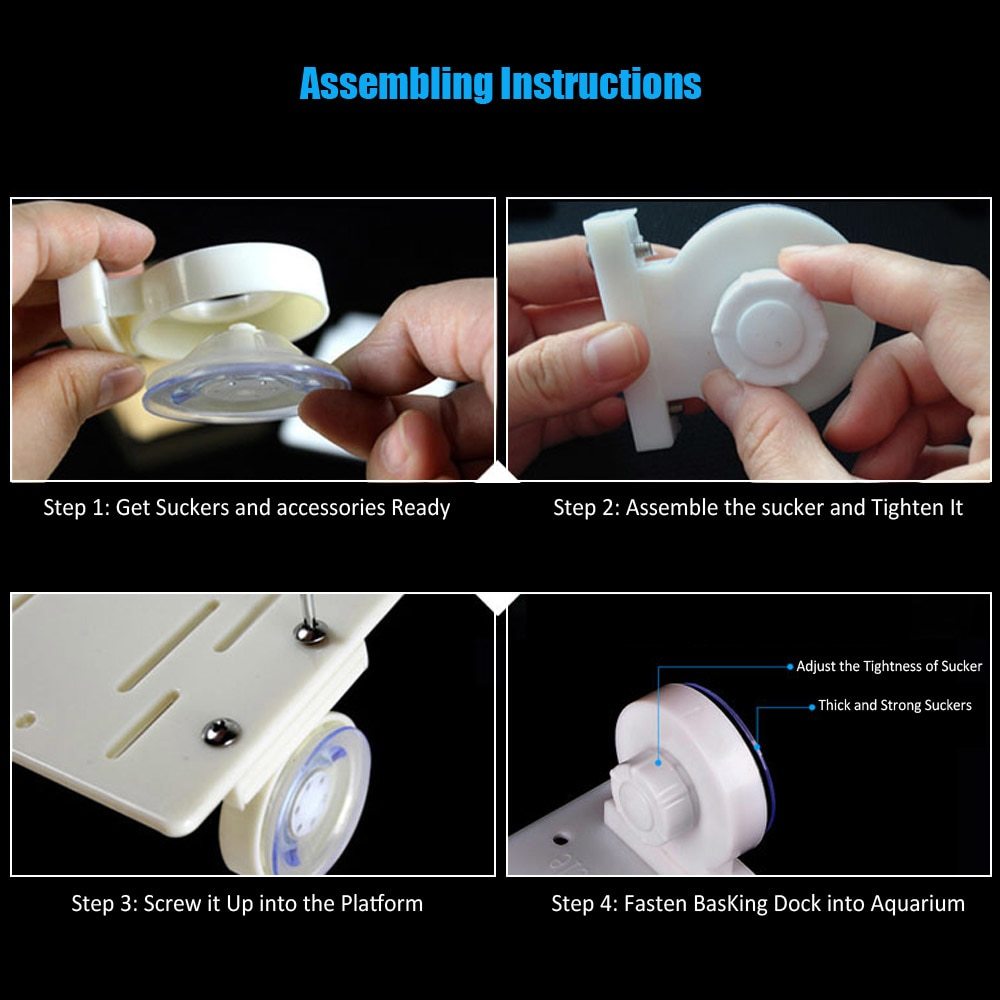 Assembling Instructions

Step 1: Get Suckers and accessories Ready

Step 2: Assemble the sucker and Tighten It

Step 3: Screw it Up into the Platform

Adjust the Tightness of Sucker

Thick and Strong Suckers

Step 4: Fasten BasKing Dock into Aquarium