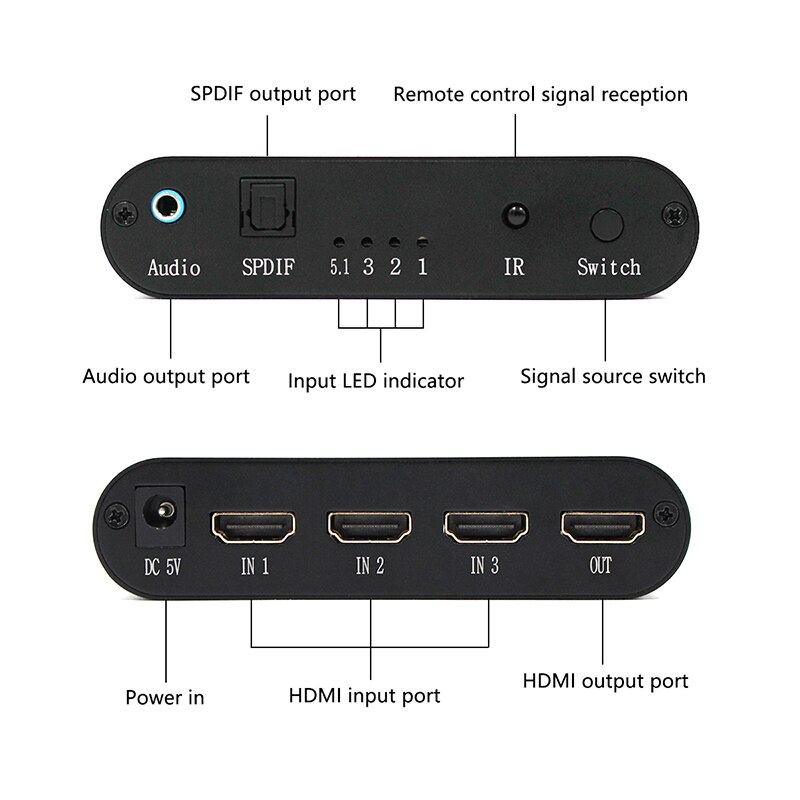 SPDIF output port

Remote control signal reception

Audio

SPDIF

5.1 3 2 1

IR

Switch

Audio output port

Input LED indicator

Signal source switch

DC 5V

IN 1

IN 2

IN 3

OUT

Power in

HDMI input port

HDMI output port