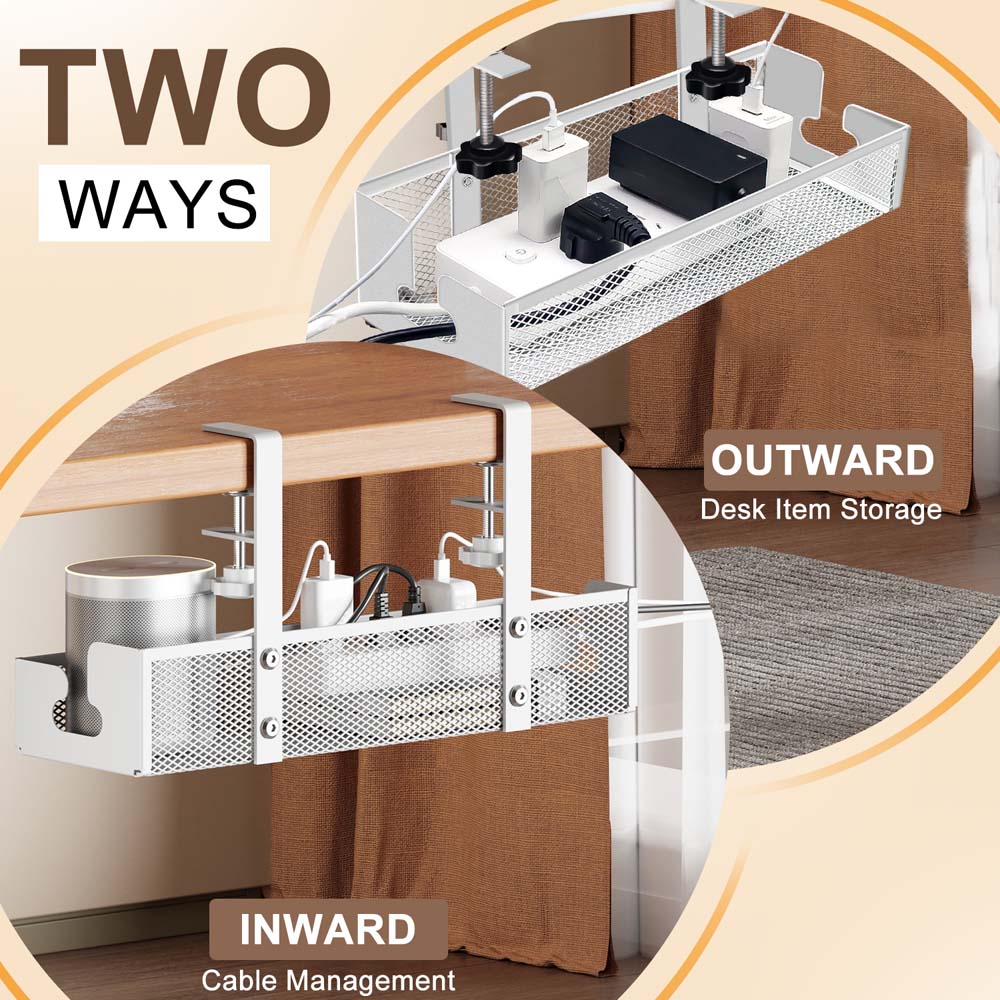 TWO
WAYS

OUTWARD
Desk Item Storage

INWARD
Cable Management