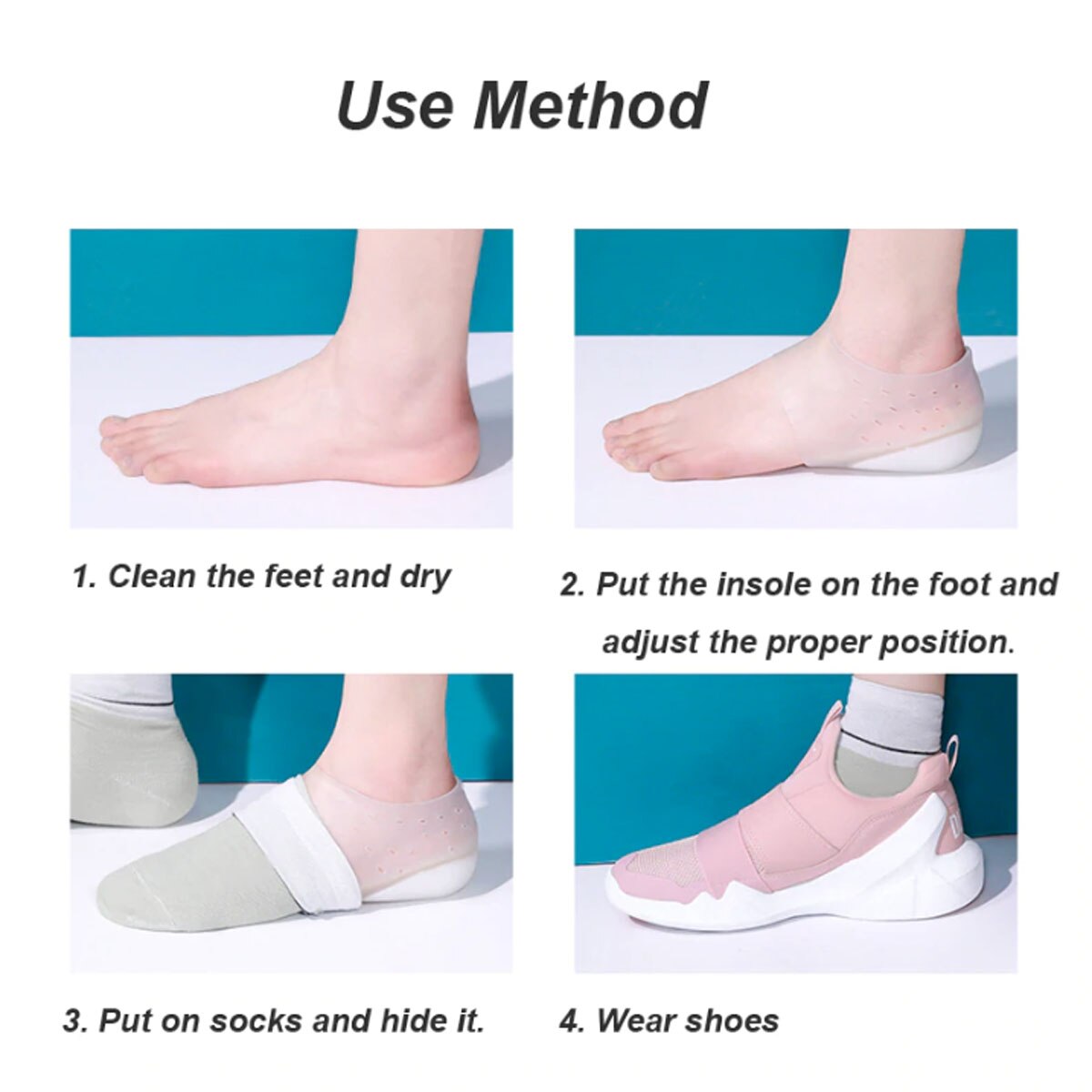 Use Method

1. Clean the feet and dry

2. Put the insole on the foot and adjust the proper position.

3. Put on socks and hide it.

4. Wear shoes