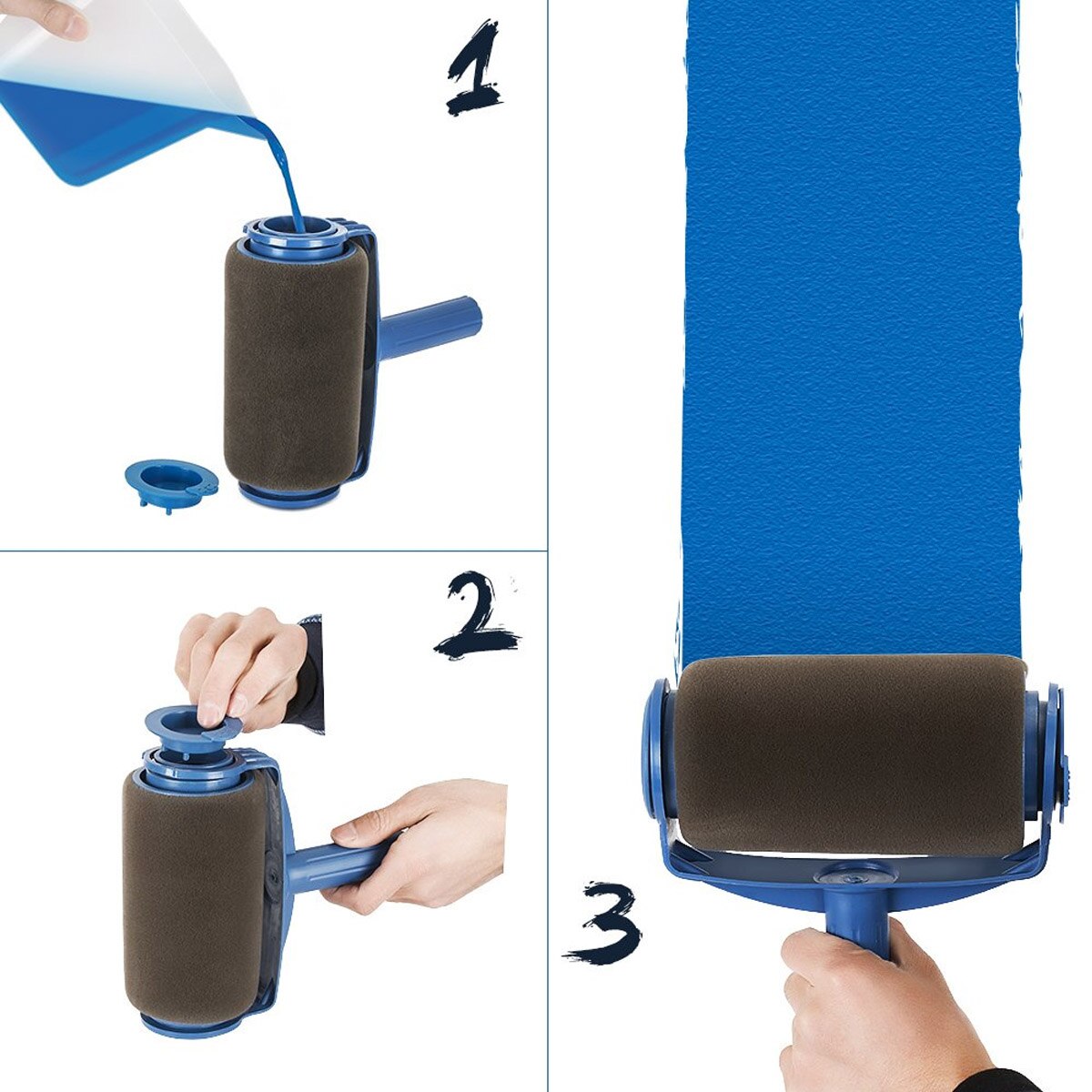 1

2

3