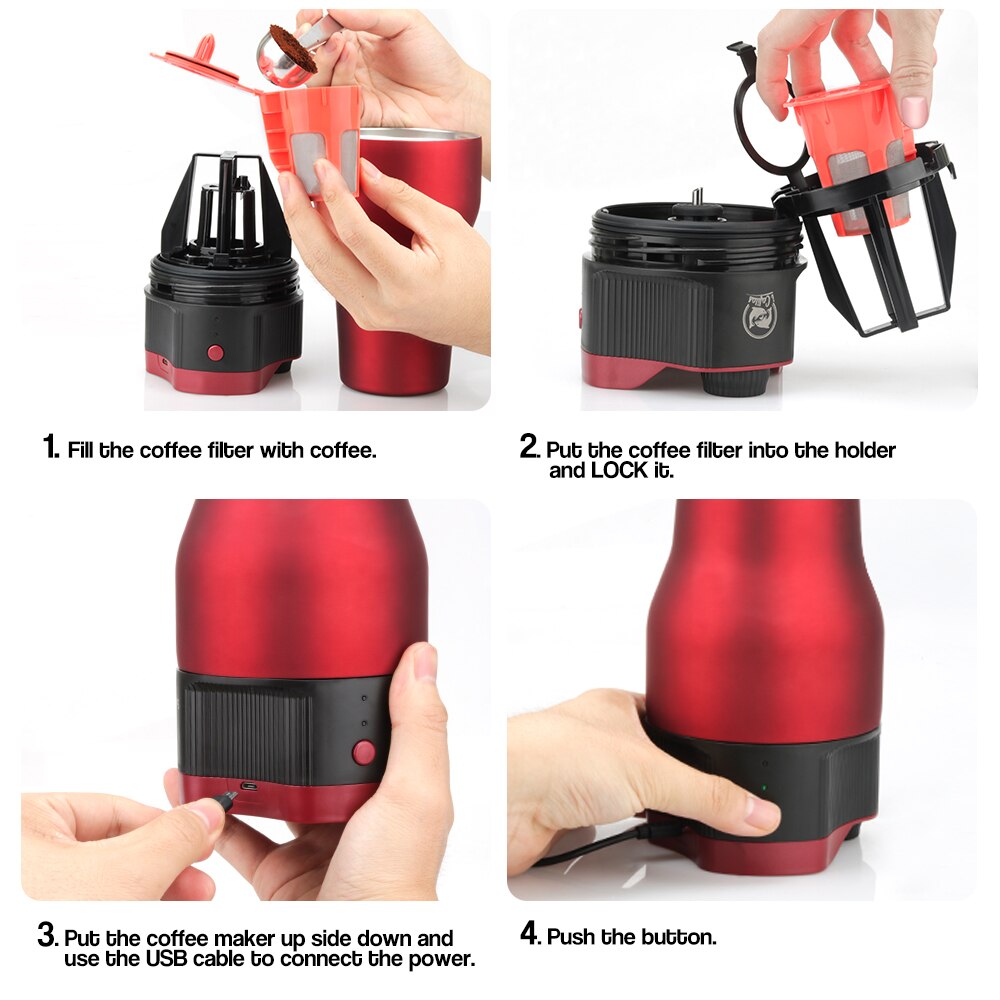 1. Fill the coffee filter with coffee.

2. Put the coffee filter into the holder and LOCK it.

3. Put the coffee maker up side down and use the USB cable to connect the power.

4. Push the button.