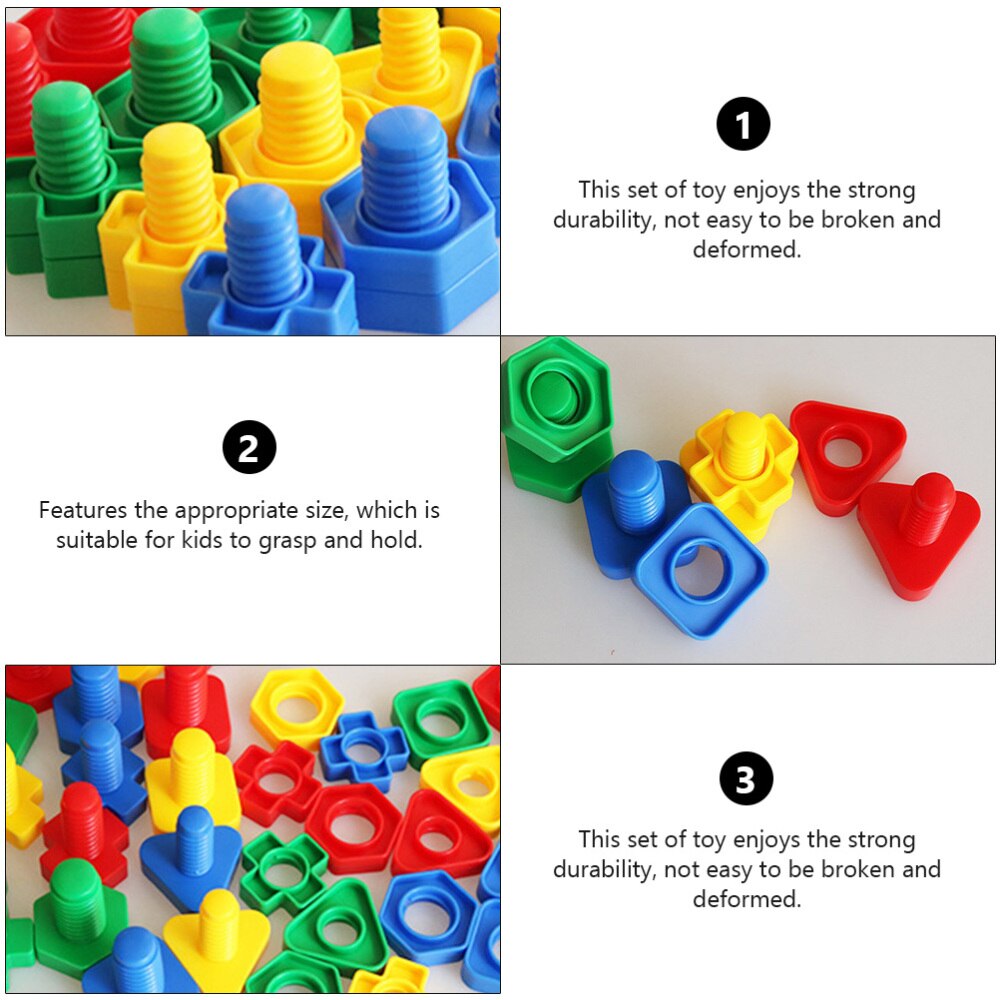 1

This set of toy enjoys the strong durability, not easy to be broken and deformed.

2

Features the appropriate size, which is suitable for kids to grasp and hold.

3

This set of toy enjoys the strong durability, not easy to be broken and deformed.